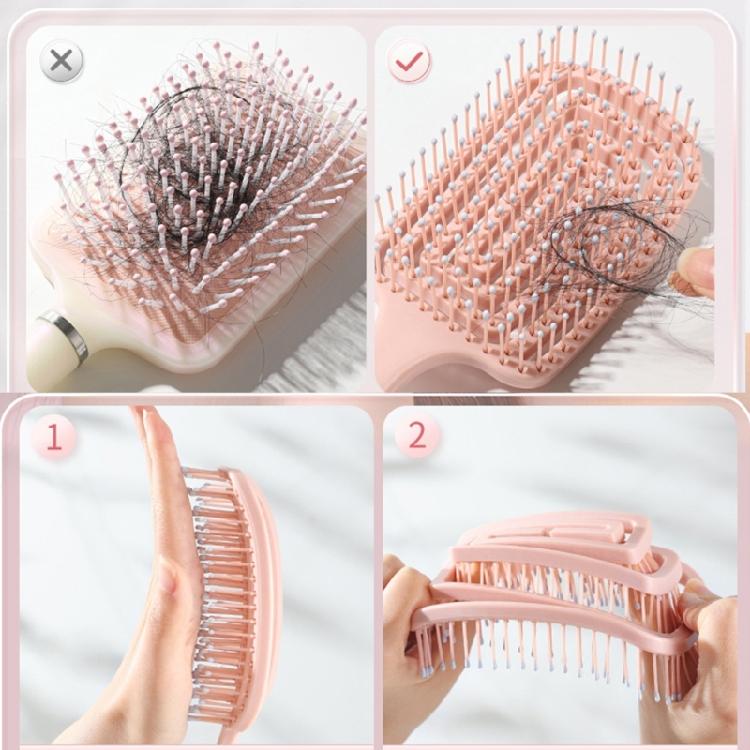 1

2