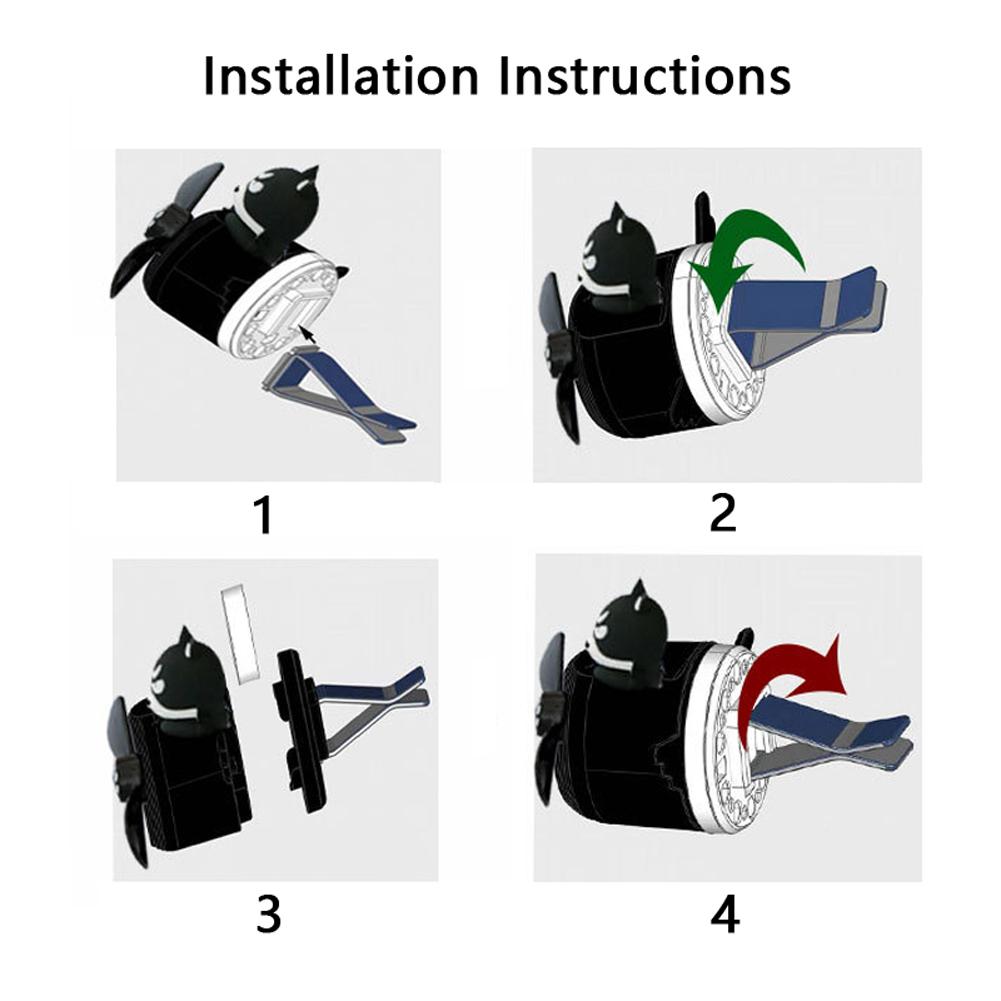 Installation Instructions

1

2

3

4