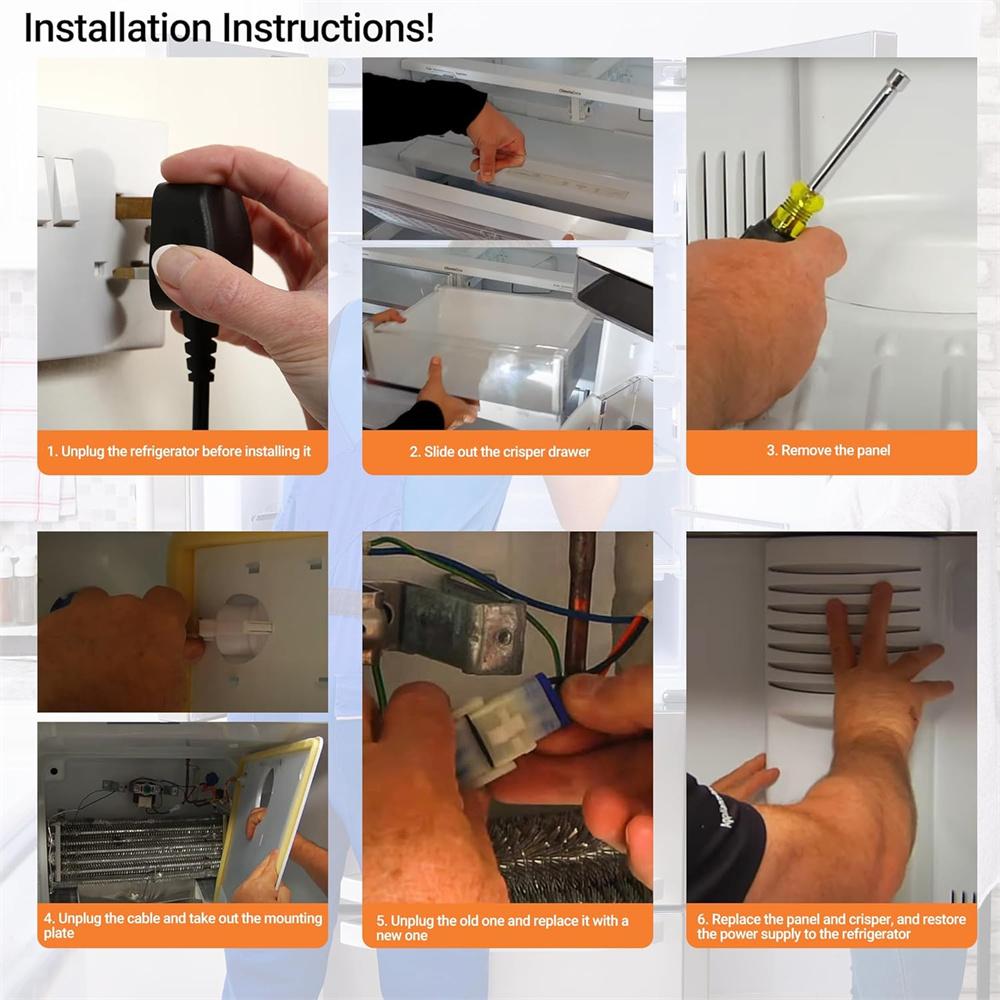 Installation Instructions!

1. Unplug the refrigerator before installing it

2. Slide out the crisper drawer

3. Remove the panel

4. Unplug the cable and take out the mounting plate

5. Unplug the old one and replace it with a new one

6. Replace the panel and crisper, and restore the power supply to the refrigerator