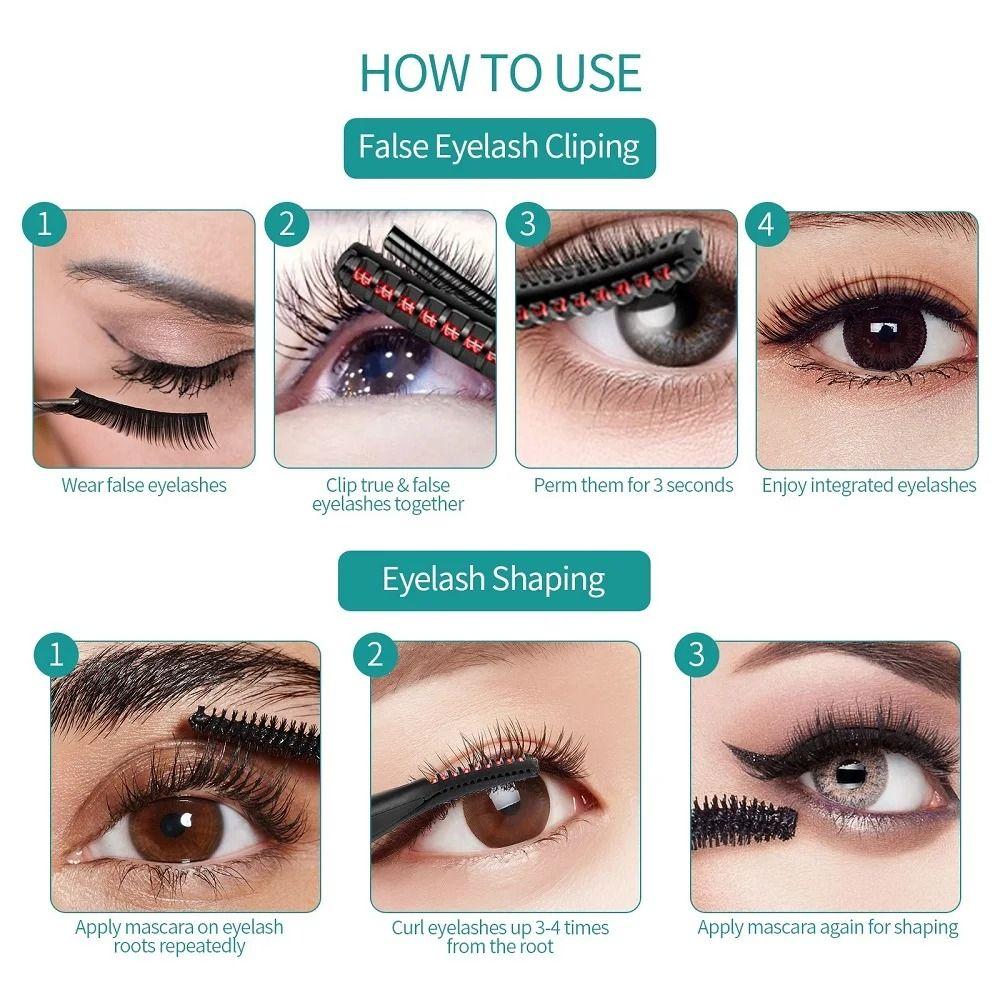 HOW TO USE

False Eyelash Cliping

1
Wear false eyelashes

2
Clip true & false eyelashes together

3
Perm them for 3 seconds

4
Enjoy integrated eyelashes

Eyelash Shaping

1
Apply mascara on eyelash roots repeatedly

2
Curl eyelashes up 3-4 times from the root

3
Apply mascara again for shaping