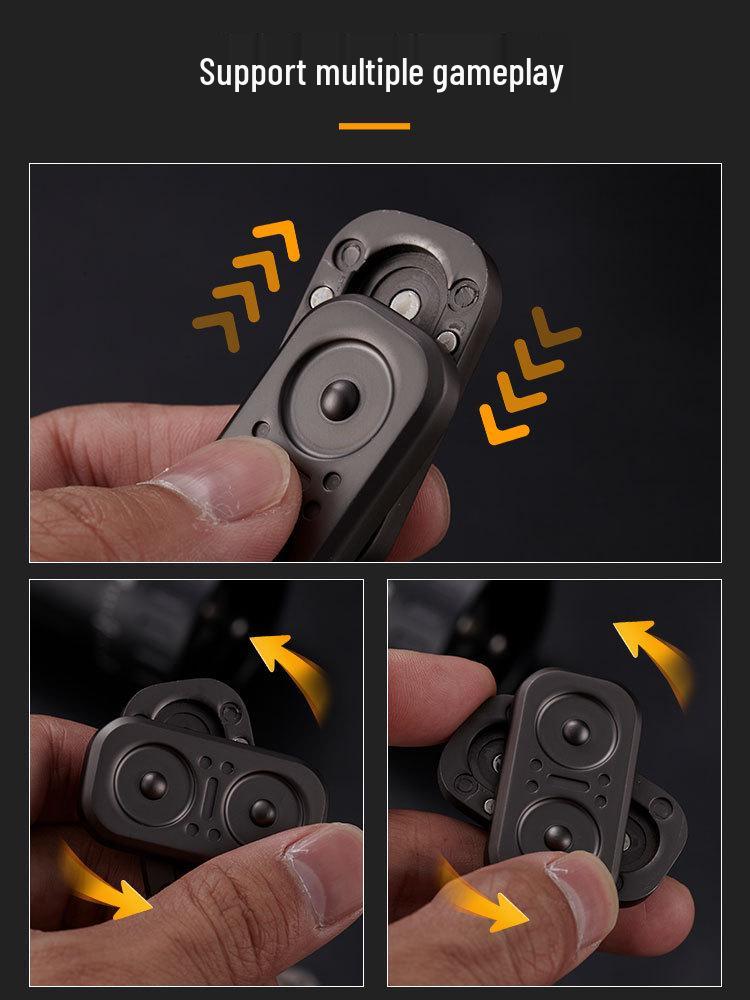 Support multiple gameplay