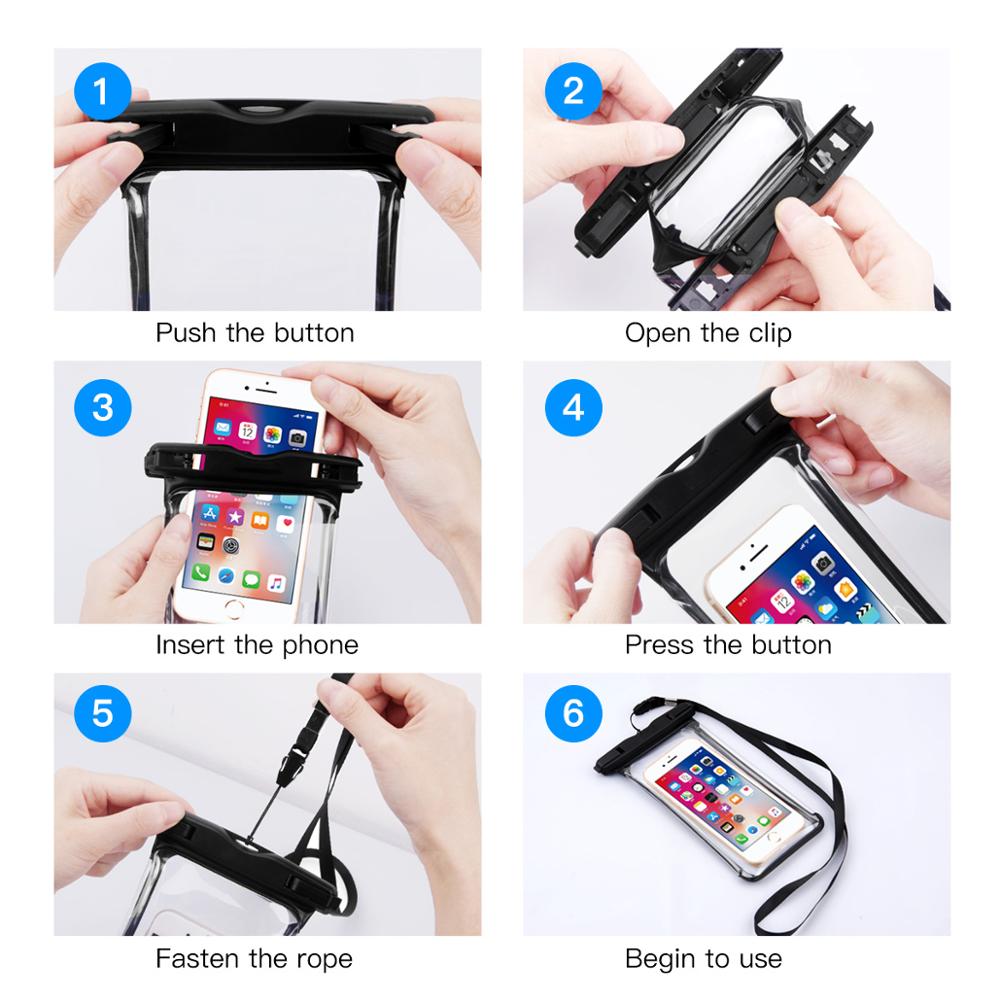 1
Push the button

2
Open the clip

3
Insert the phone

4
Press the button

5
Fasten the rope

6
Begin to use