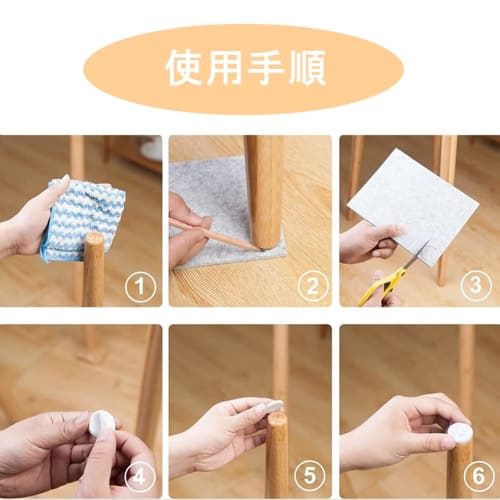 使用手順

1

2

3

4

5

6