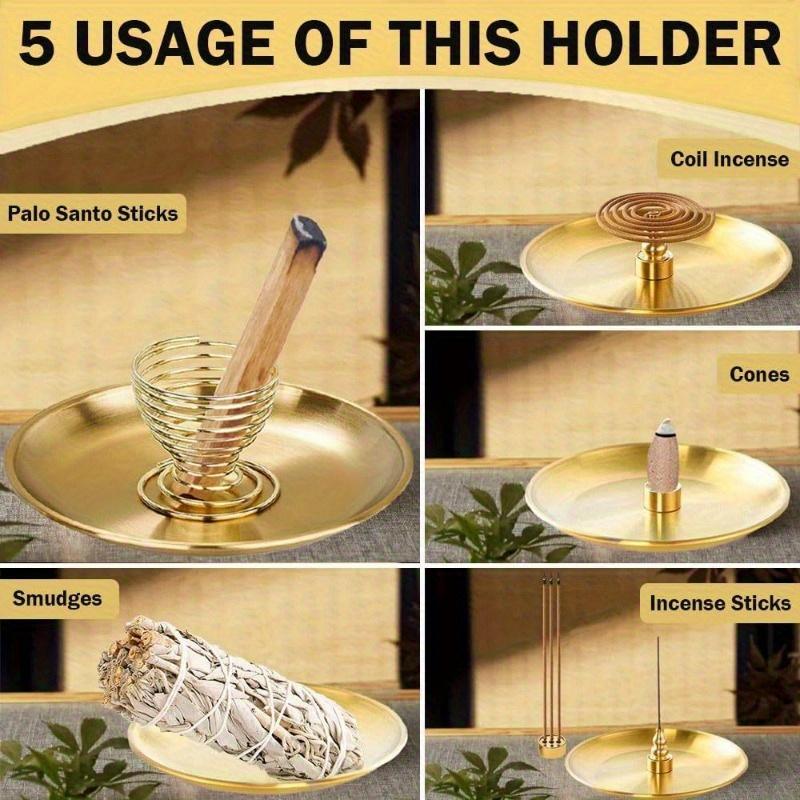 5 USAGE OF THIS HOLDER

Palo Santo Sticks

Coil Incense

Cones

Smudges

Incense Sticks