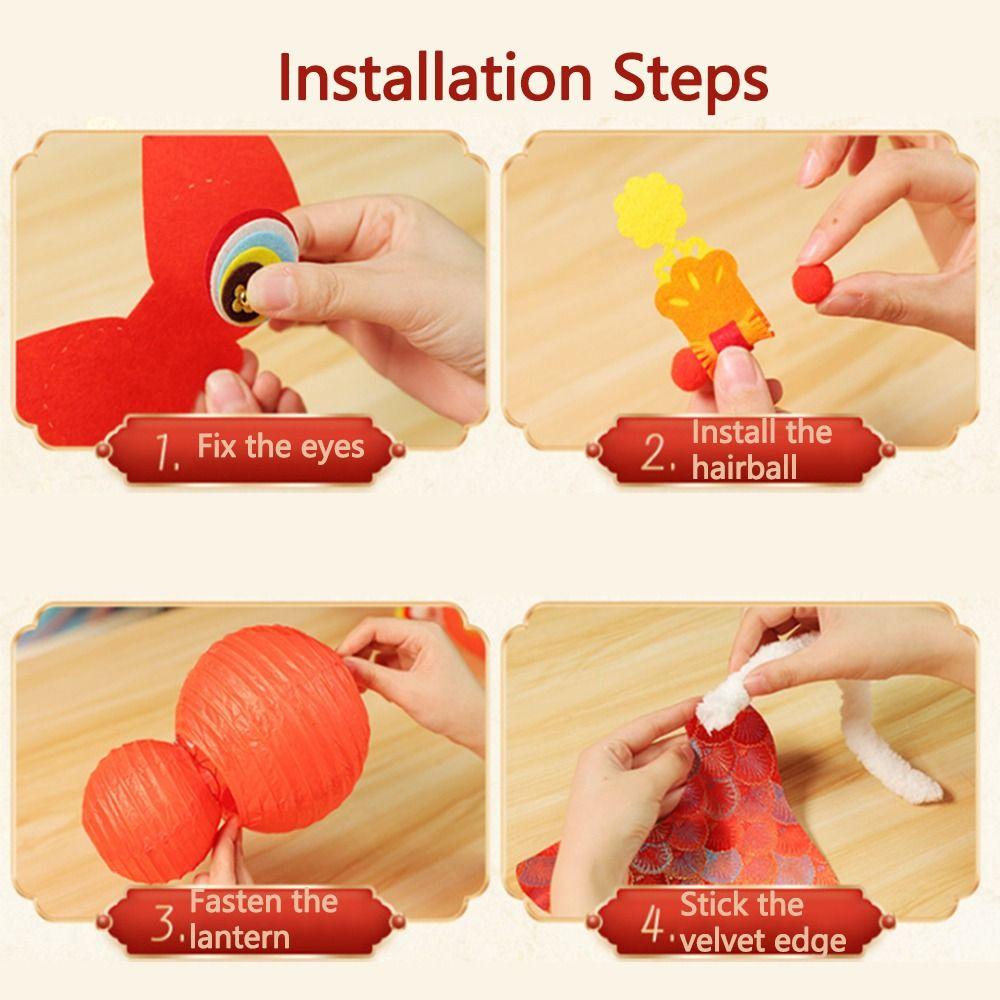 Installation Steps

1. Fix the eyes

2. Install the hairball

3. Fasten the lantern

4. Stick the velvet edge