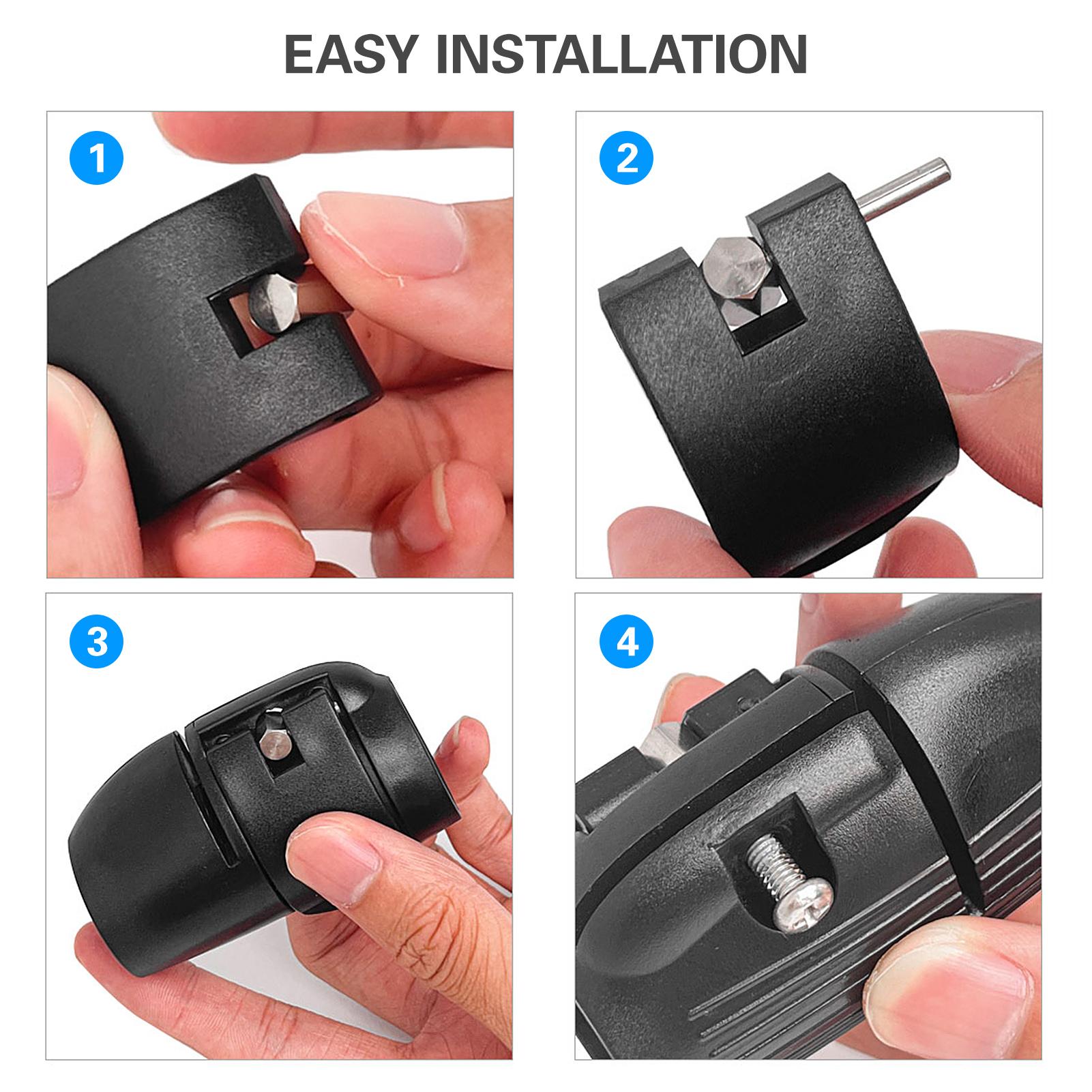 EASY INSTALLATION

1

2

3

4