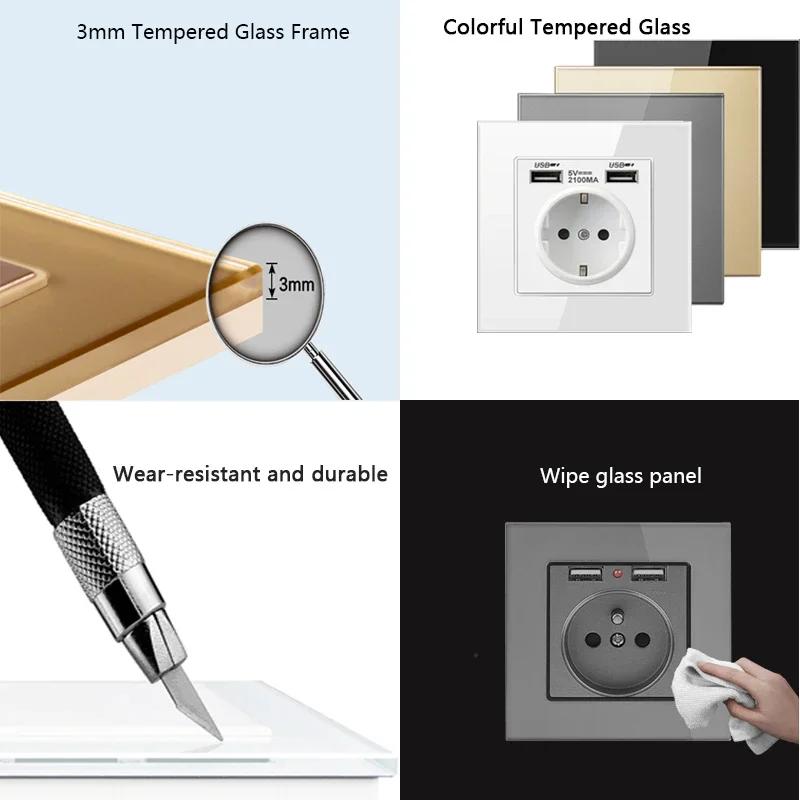 3mm Tempered Glass Frame

3mm

Colorful Tempered Glass

USB

5V
2100MA

USB

Wear-resistant and durable

Wipe glass panel