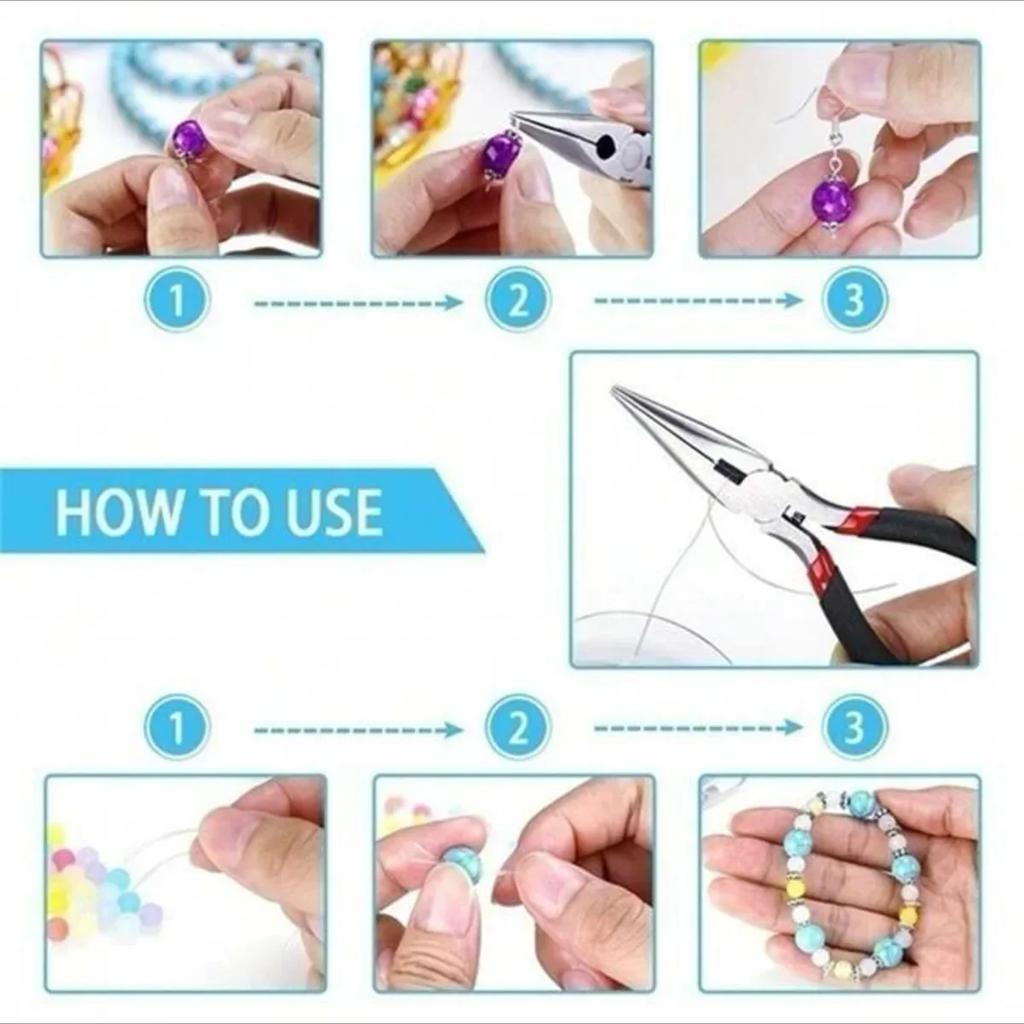 1
2
3

HOW TO USE

1
2
3