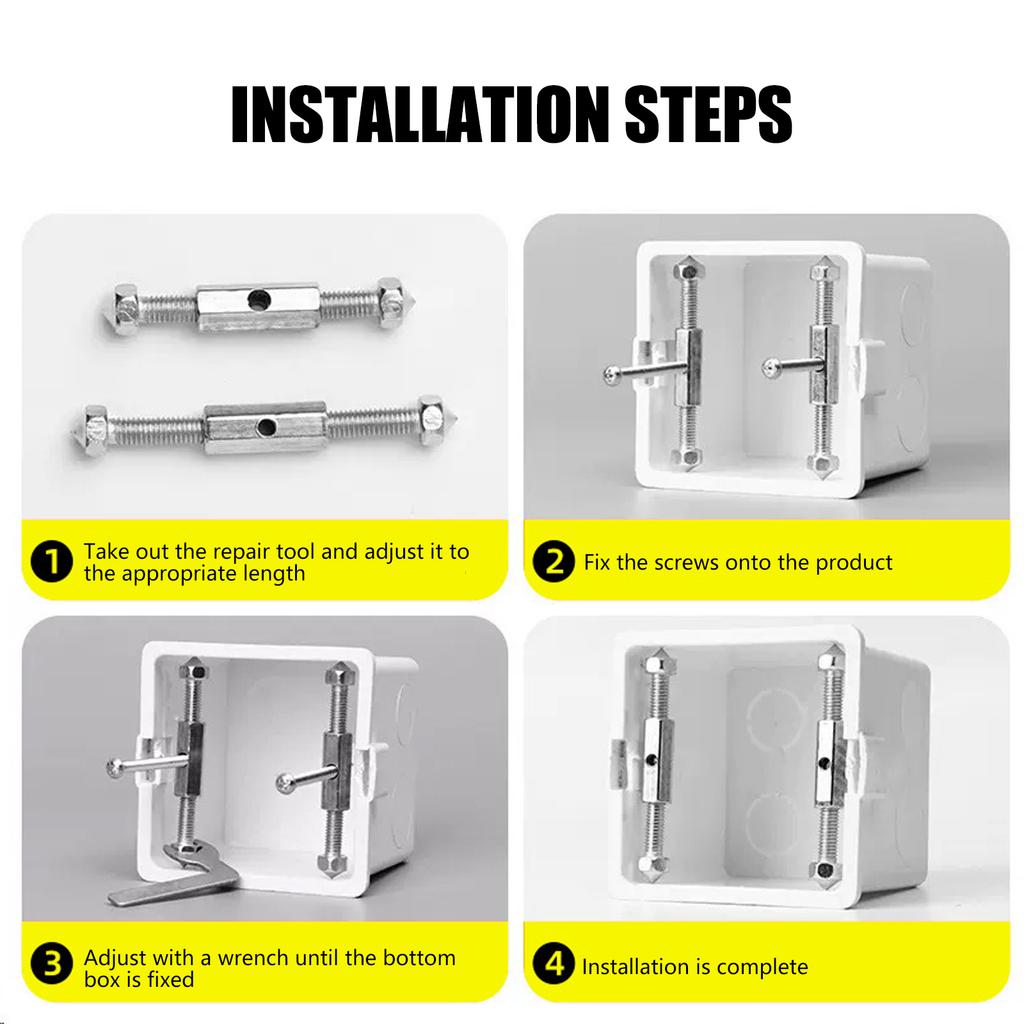 INSTALLATION STEPS

1 Take out the repair tool and adjust it to the appropriate length

2 Fix the screws onto the product

3 Adjust with a wrench until the bottom box is fixed

4 Installation is complete