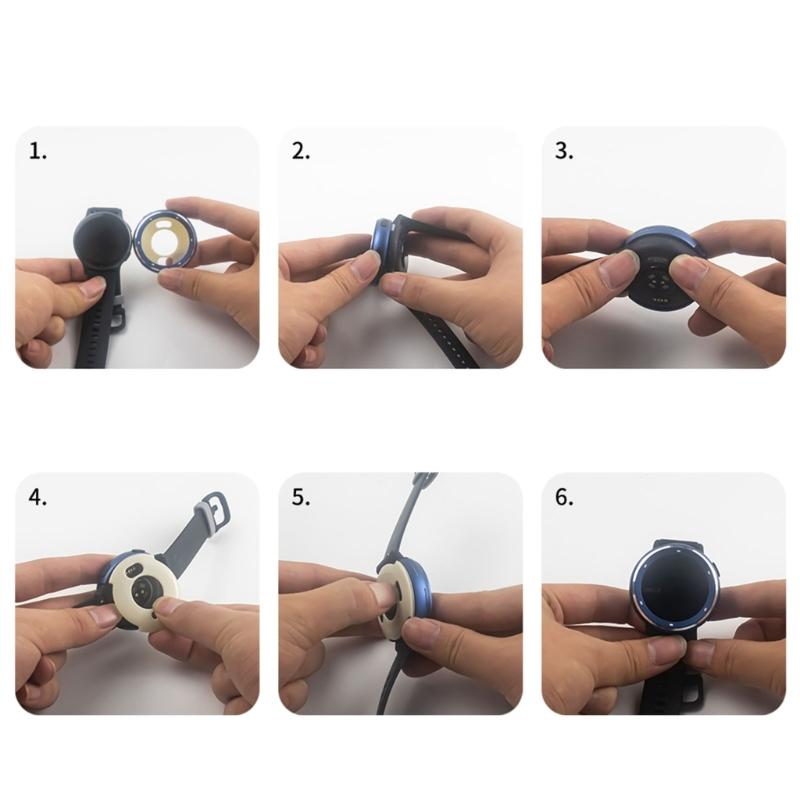 1.

2.

3.

4.

5.

6.