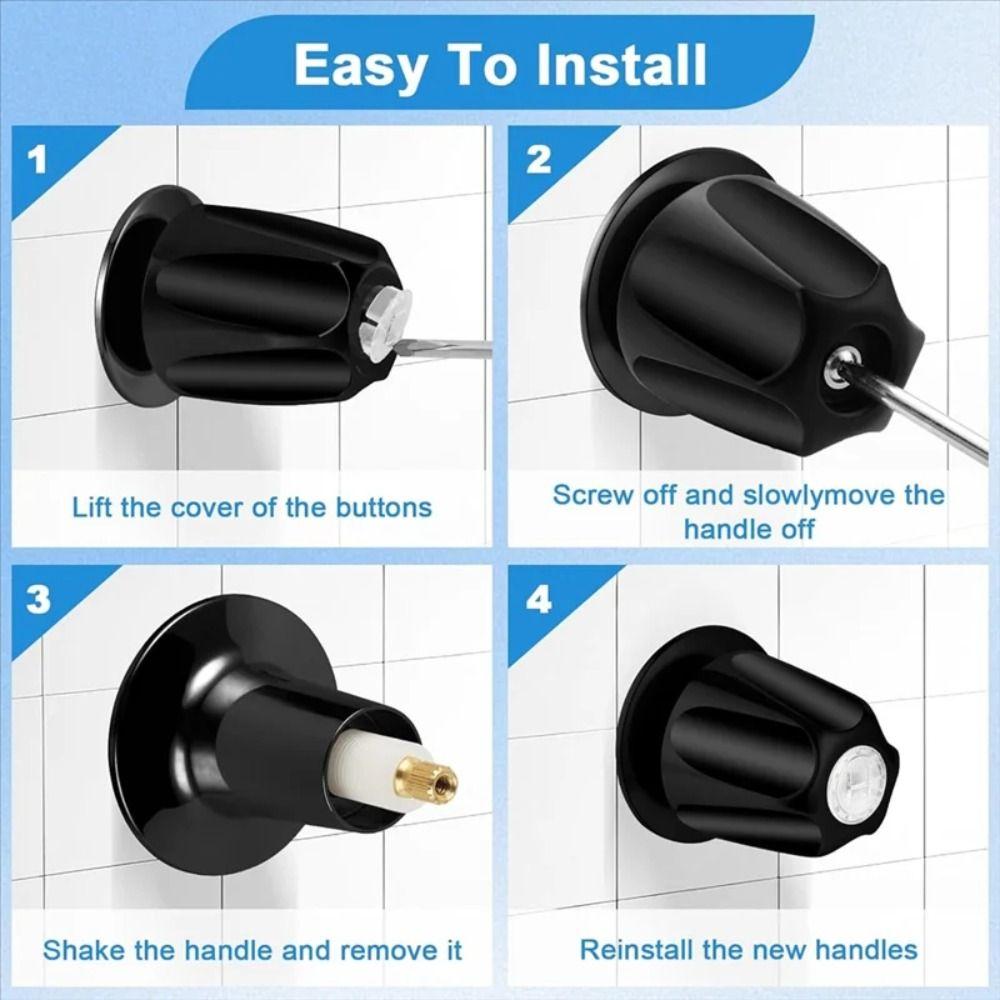 Easy To Install

1

Lift the cover of the buttons

2

Screw off and slowlymove the handle off

3

Shake the handle and remove it

4

Reinstall the new handles