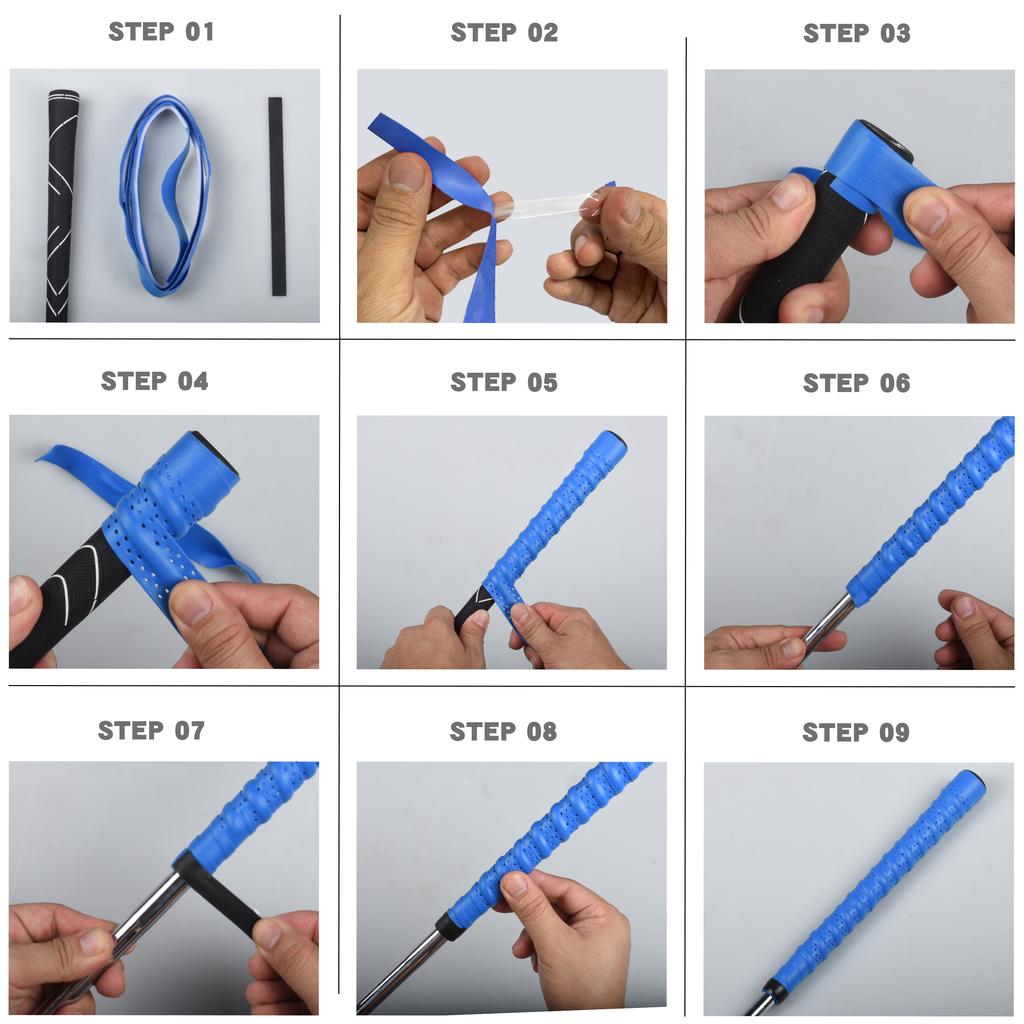 STEP 01

STEP 02

STEP 03

STEP 04

STEP 05

STEP 06

STEP 07

STEP 08

STEP 09