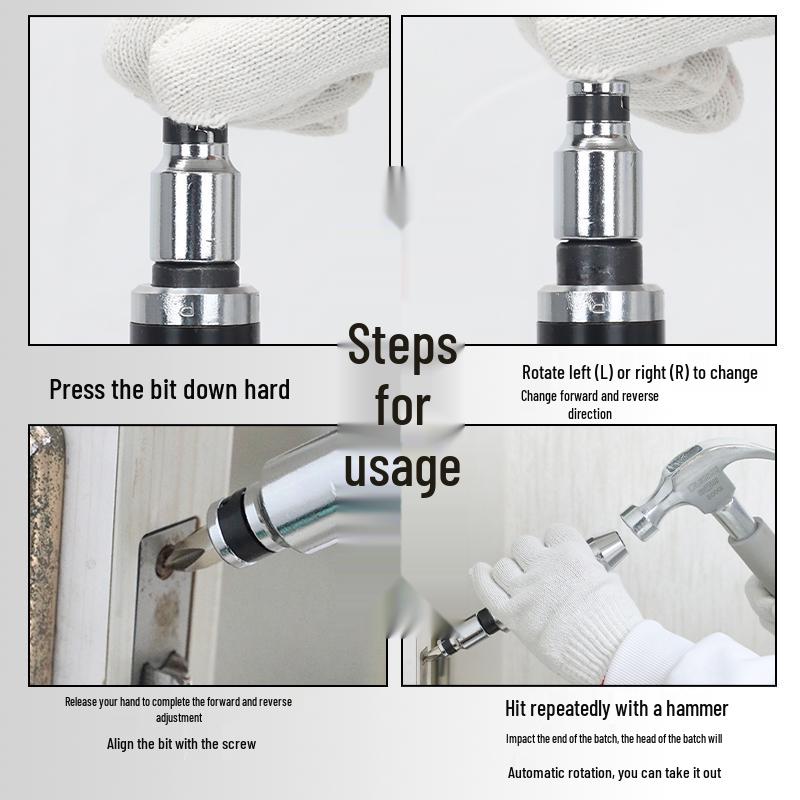 Steps for usage

Press the bit down hard

Rotate left (L) or right (R) to change

Change forward and reverse direction

Release your hand to complete the forward and reverse adjustment

Align the bit with the screw

Hit repeatedly with a hammer

Impact the end of the batch, the head of the batch will

Automatic rotation, you can take it out