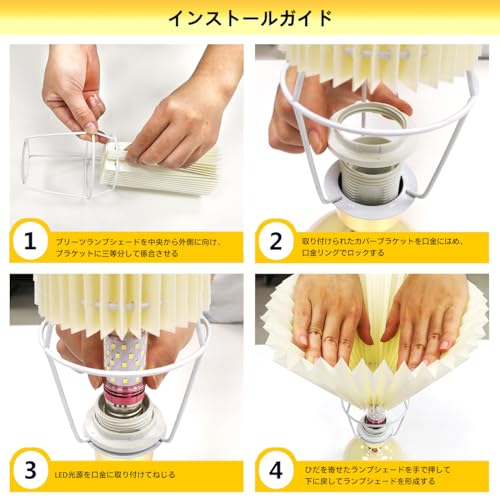 インストールガイド

1
プリーツランプシェードを中央から外側に向け、ブラケットに三等分して係合させる

2
取り付けられたカバーブラケットを口金にはめ、口金リングでロックする

3
LED光源を口金に取り付けてねじる

4
ひだを寄せたランプシェードを手で押して下に戻してランプシェードを形成する