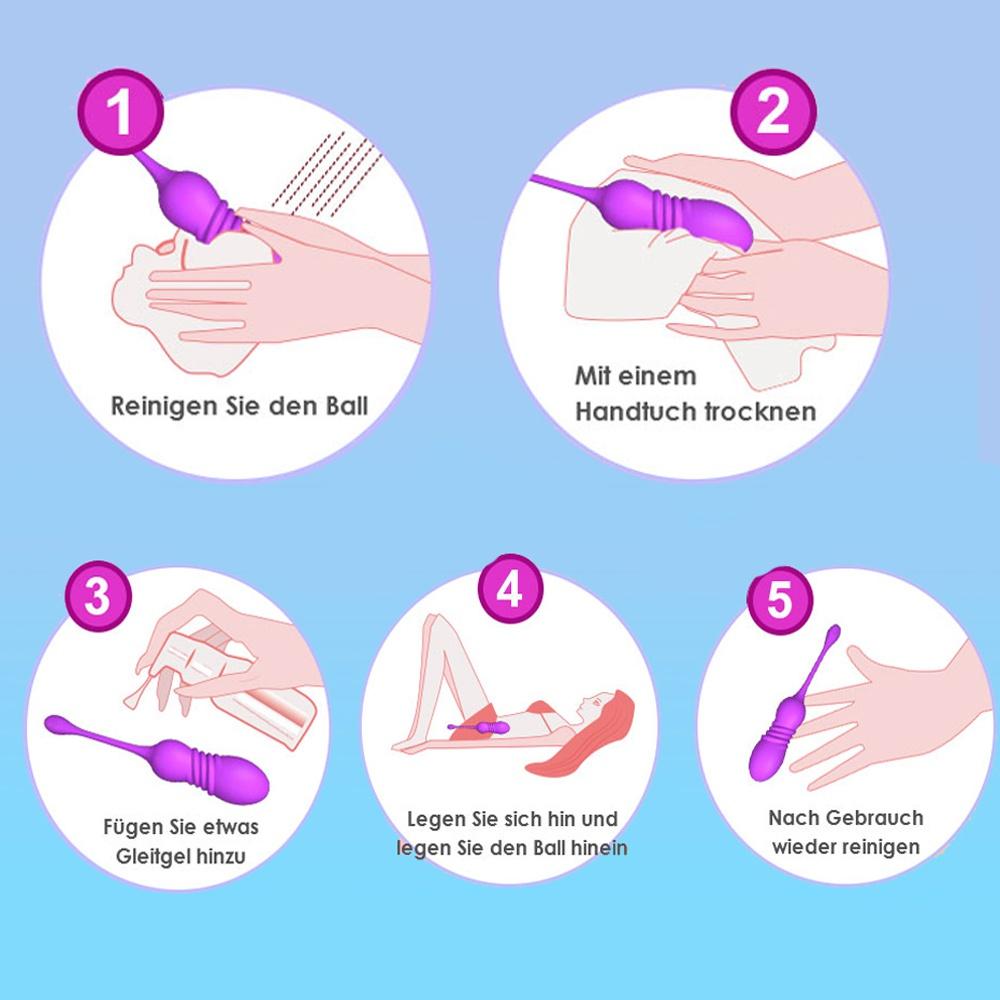 1

Reinigen Sie den Ball

2

Mit einem Handtuch trocknen

3

Fügen Sie etwas Gleitgel hinzu

4

Legen Sie sich hin und legen Sie den Ball hinein

5

Nach Gebrauch wieder reinigen