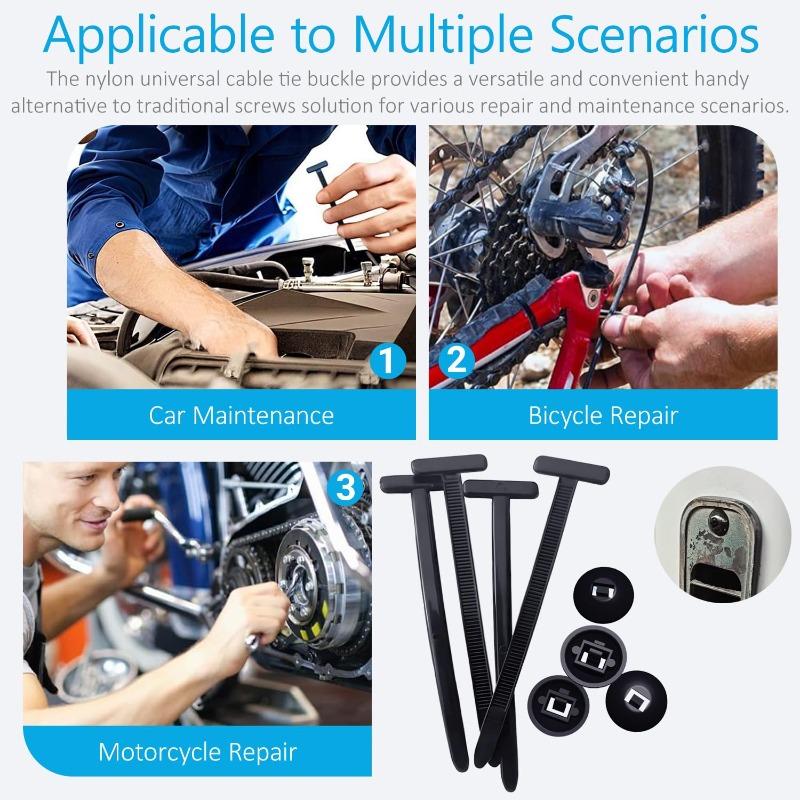 Applicable to Multiple Scenarios

The nylon universal cable tie buckle provides a versatile and convenient handy alternative to traditional screws solution for various repair and maintenance scenarios.

1

Car Maintenance

2

Bicycle Repair

3

Motorcycle Repair