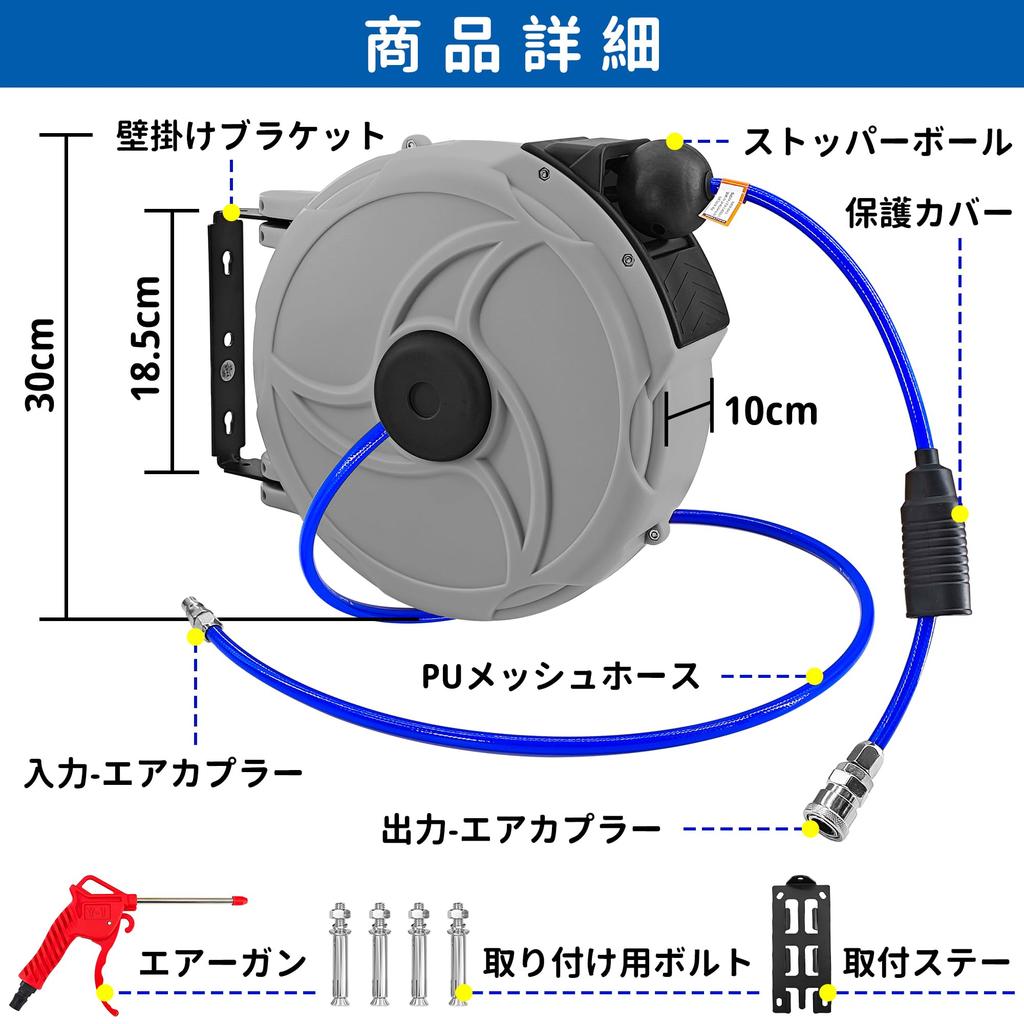 商品詳細

壁掛けブラケット

ストッパーボール

保護カバー

30cm

18.5cm

10cm

PUメッシュホース

入力-エアカプラー

出力-エアカプラー

エアーガン

取り付け用ボルト

取付ステー