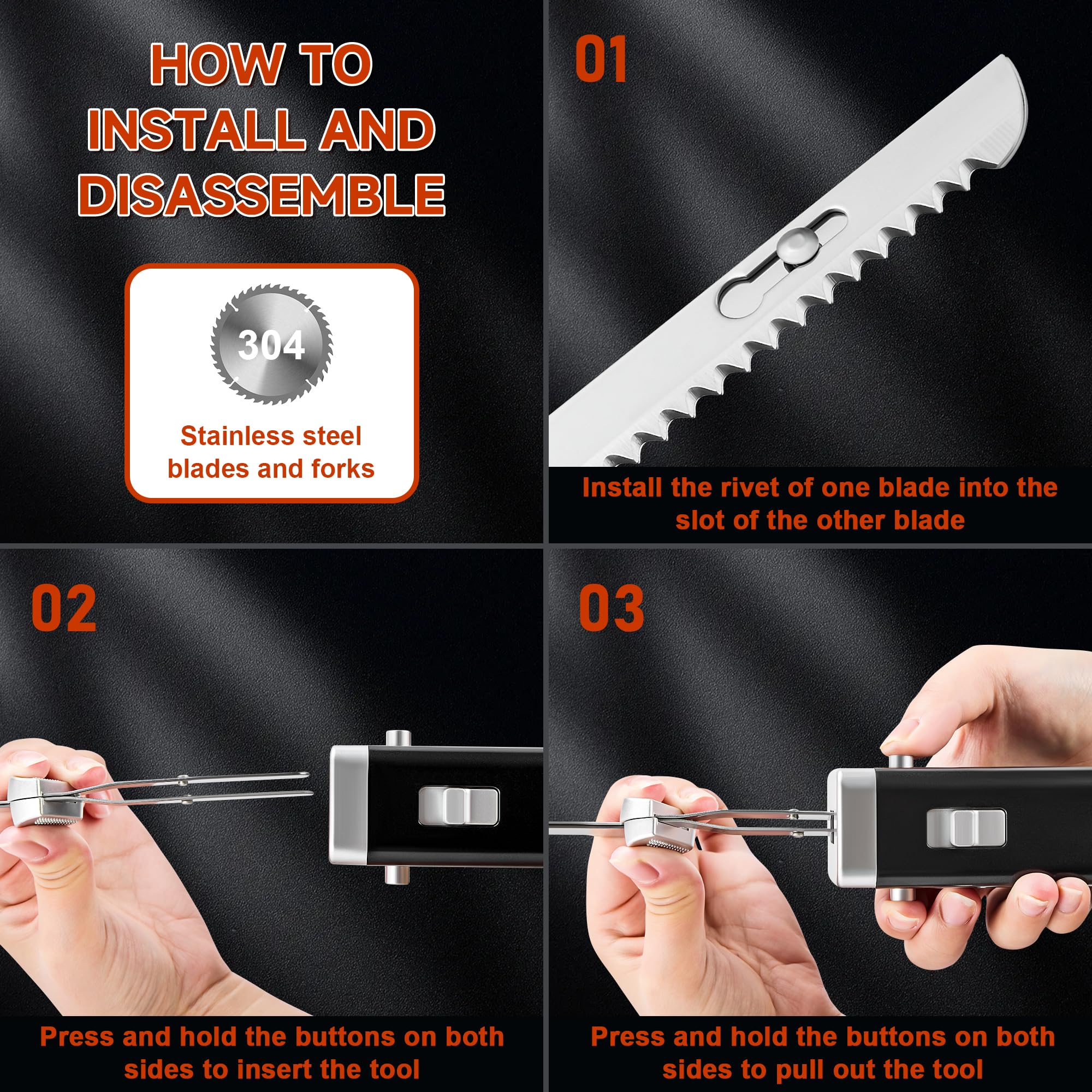 HOW TO INSTALL AND DISASSEMBLE

304

Stainless steel blades and forks

01

Install the rivet of one blade into the slot of the other blade

02

Press and hold the buttons on both sides to insert the tool

03

Press and hold the buttons on both sides to pull out the tool