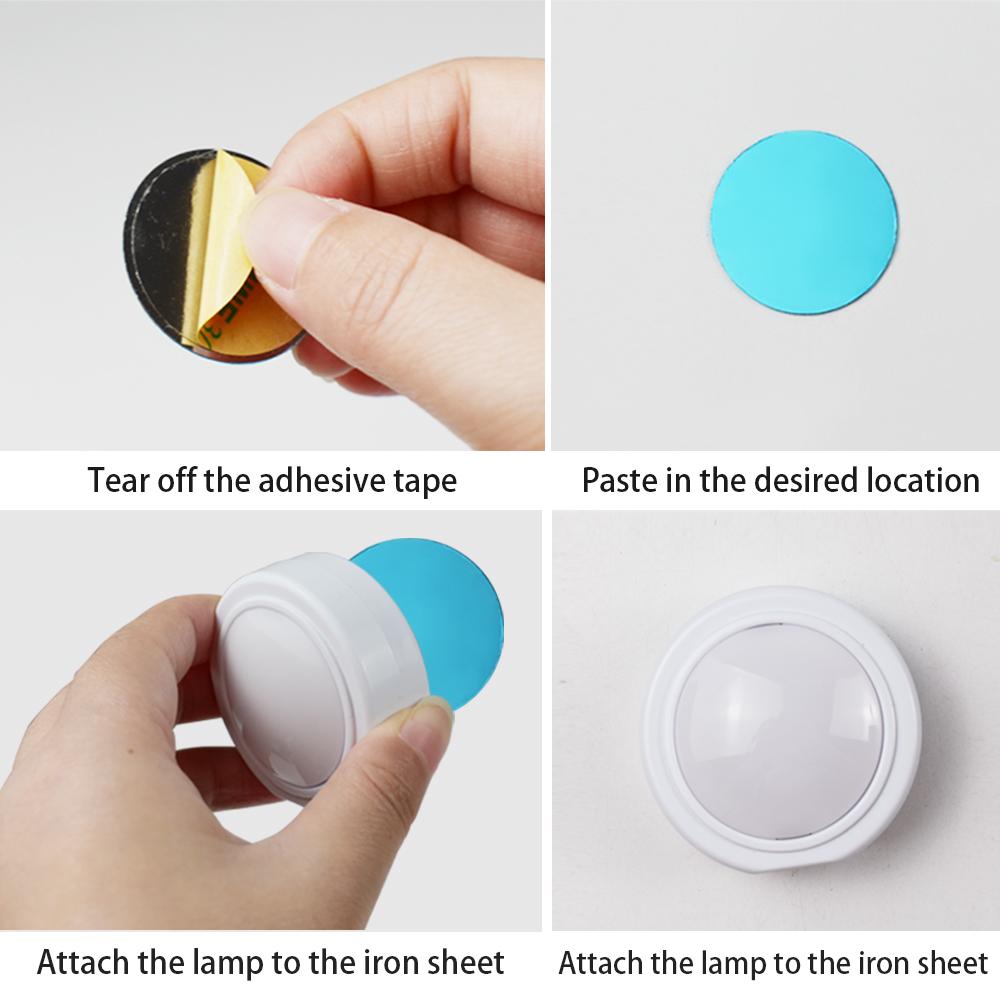 Tear off the adhesive tape

Paste in the desired location

Attach the lamp to the iron sheet

Attach the lamp to the iron sheet