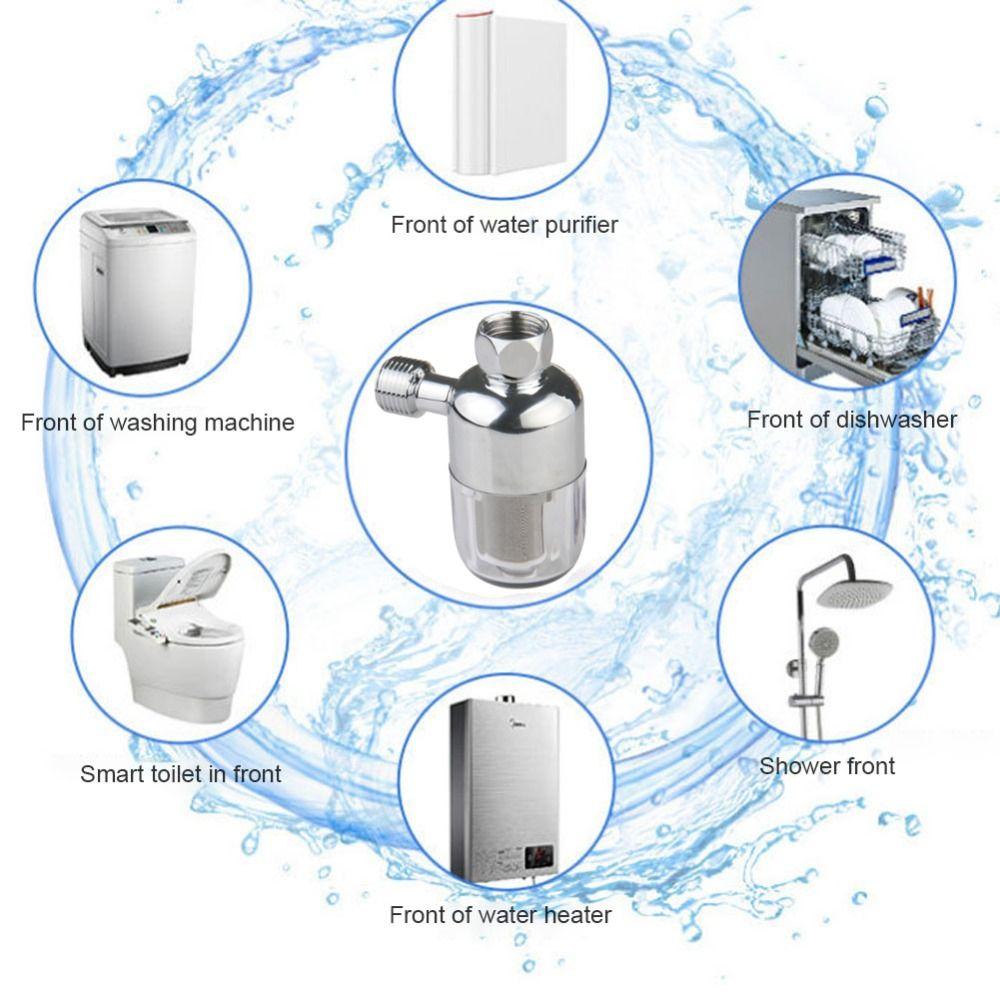 Front of water purifier

Front of washing machine

Front of dishwasher

Smart toilet in front

Shower front

Front of water heater