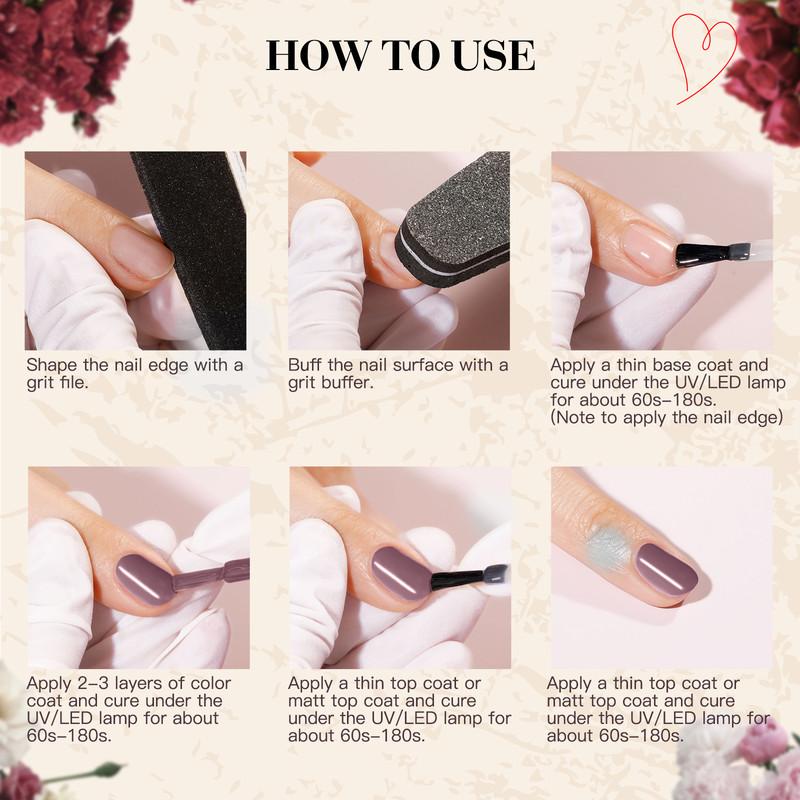 HOW TO USE

Shape the nail edge with a grit file.

Buff the nail surface with a grit buffer.

Apply a thin base coat and cure under the UV/LED lamp for about 60s–180s. (Note to apply the nail edge)

Apply 2–3 layers of color coat and cure under the UV/LED lamp for about 60s–180s.

Apply a thin top coat or matt top coat and cure under the UV/LED lamp for about 60s–180s.

Apply a thin top coat or matt top coat and cure under the UV/LED lamp for about 60s–180s.