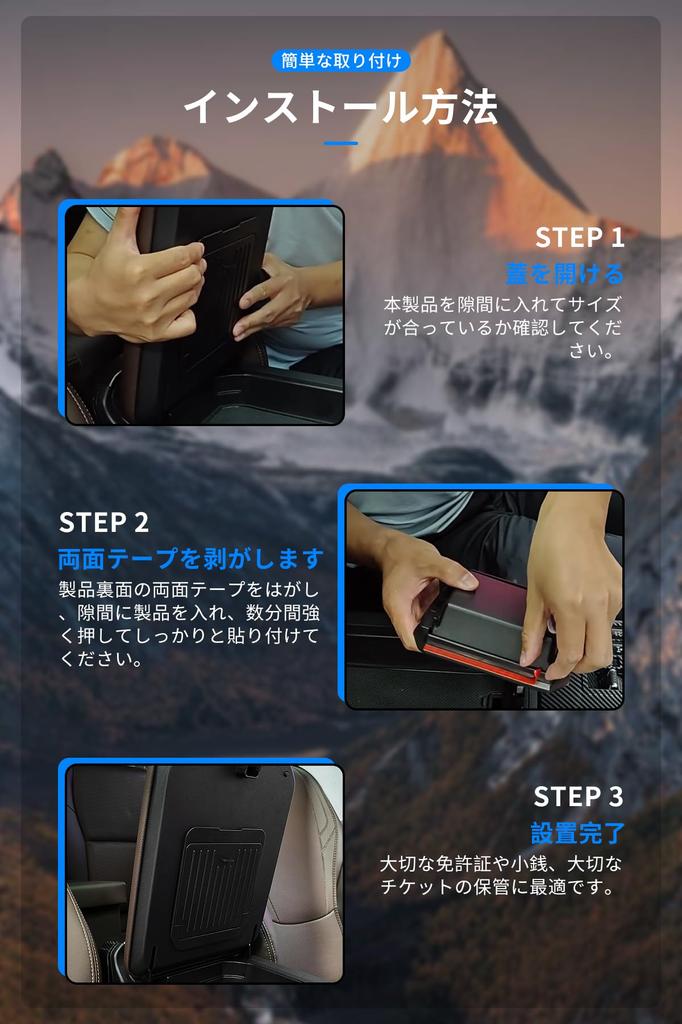 簡単な取り付け

インストール方法

STEP 1

蓋を開ける

本製品を隙間に入れてサイズが合っているか確認してください。

STEP 2

両面テープを剥がします

製品裏面の両面テープをはがし、隙間に製品を入れ、数分間強く押してしっかりと貼り付けてください。

STEP 3

設置完了

大切な免許証や小銭、大切なチケットの保管に最適です。