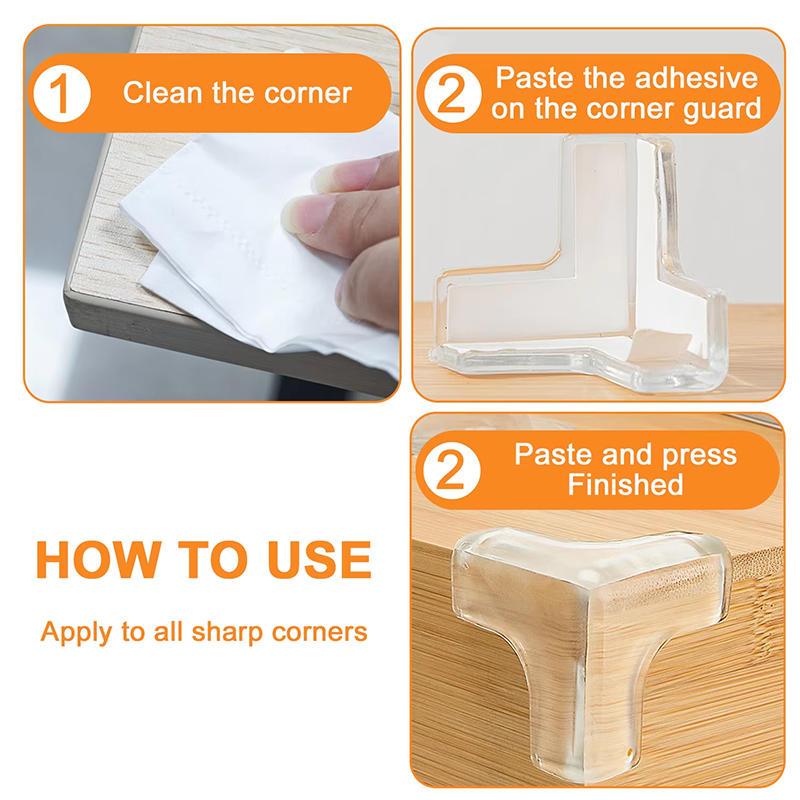 1 Clean the corner

2 Paste the adhesive on the corner guard

2 Paste and press Finished

HOW TO USE

Apply to all sharp corners