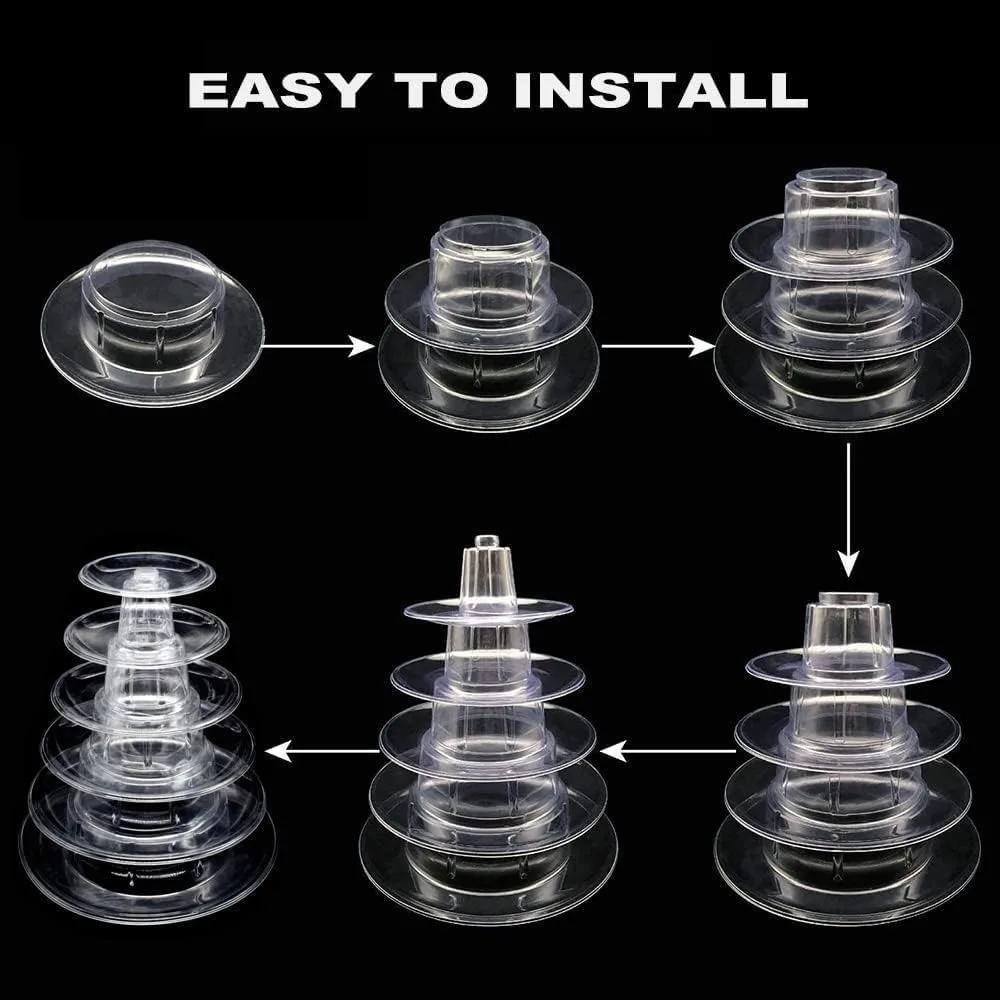 EASY TO INSTALL