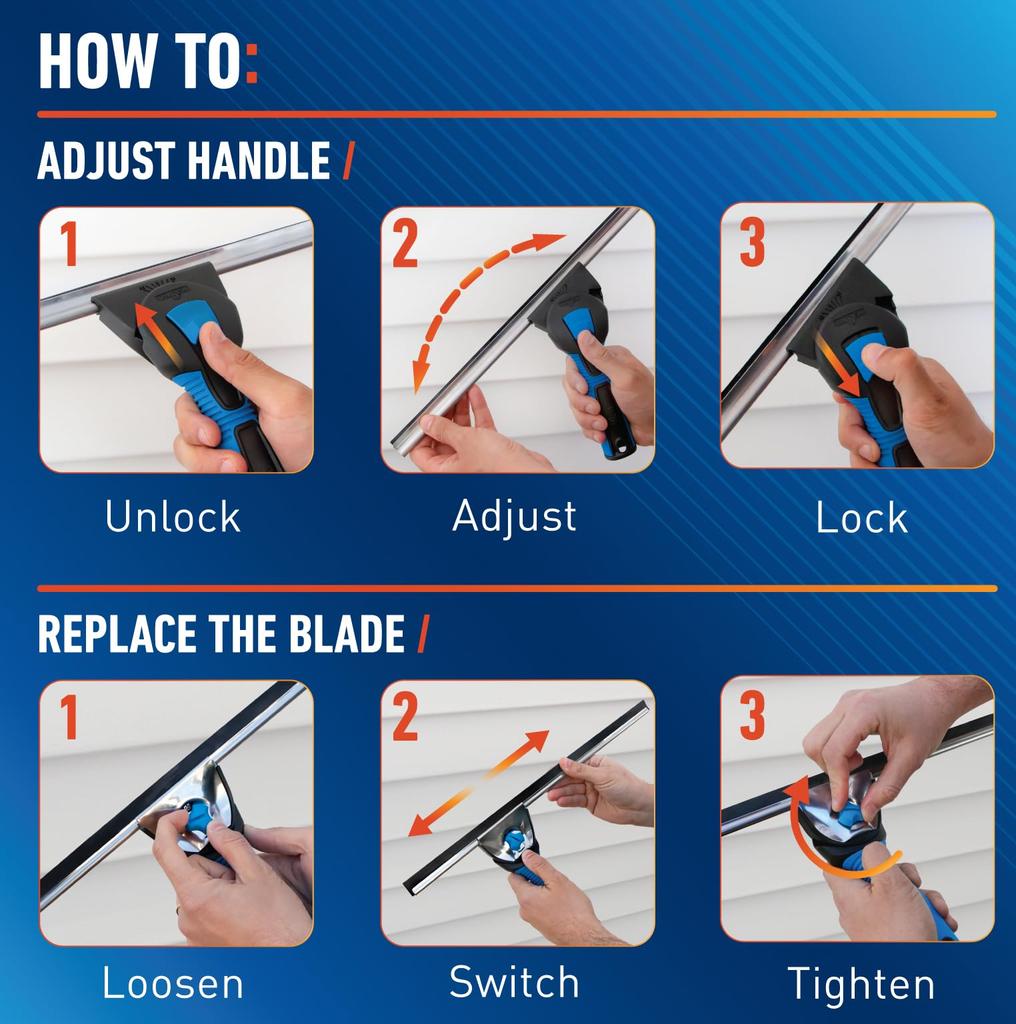 HOW TO:

ADJUST HANDLE /

1

Unlock

2

Adjust

3

Lock

REPLACE THE BLADE /

1

Loosen

2

Switch

3

Tighten