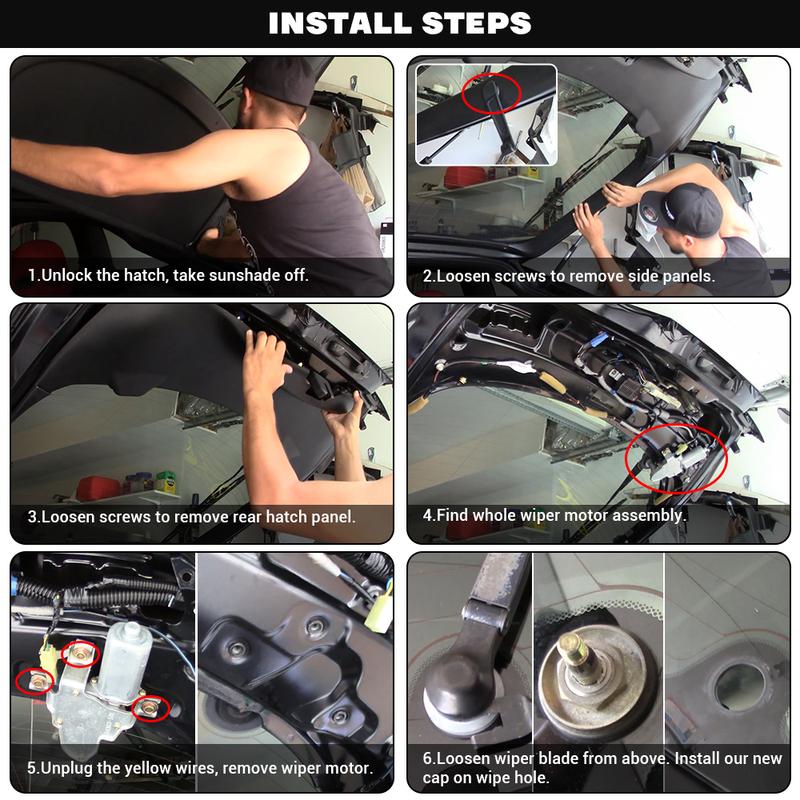 INSTALL STEPS

1.Unlock the hatch, take sunshade off.

2.Loosen screws to remove side panels.

3.Loosen screws to remove rear hatch panel.

4.Find whole wiper motor assembly.

5.Unplug the yellow wires, remove wiper motor.

6.Loosen wiper blade from above. Install our new cap on wipe hole.