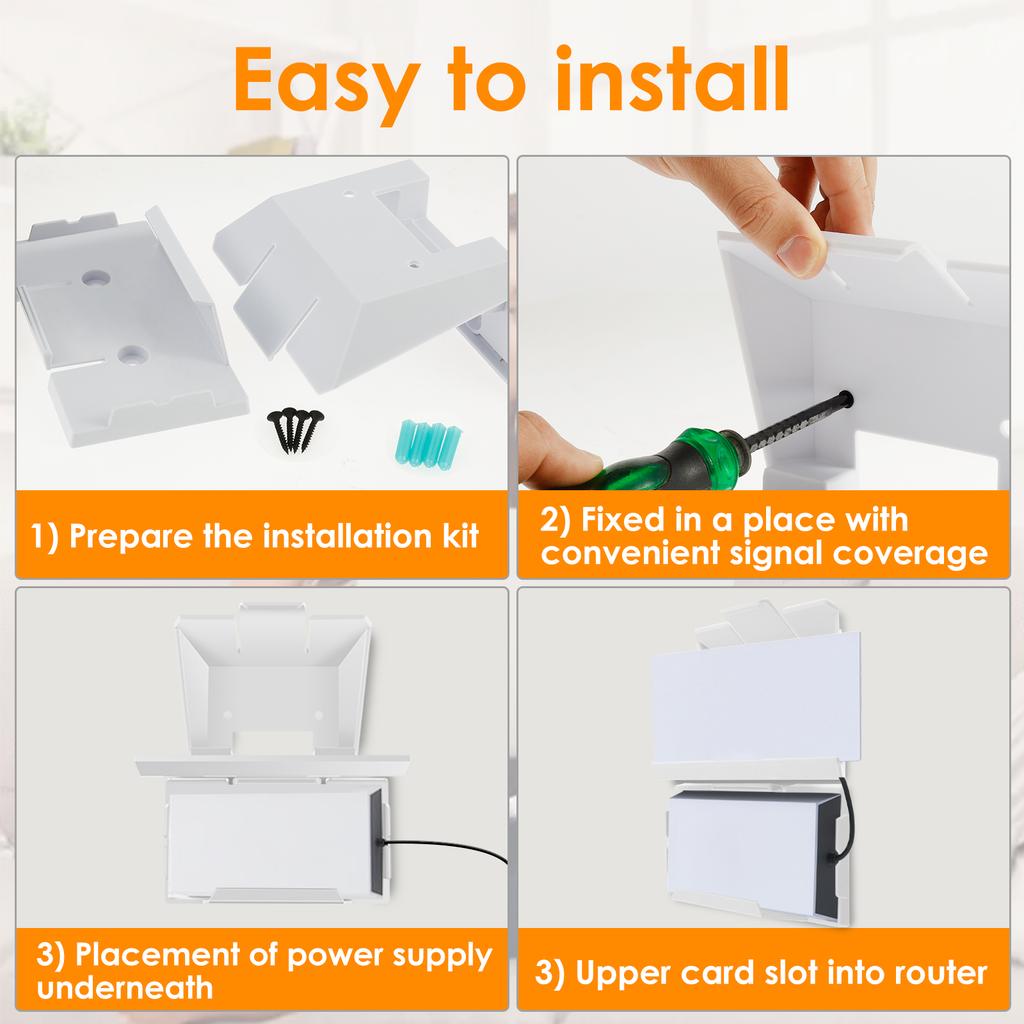 Easy to install

1) Prepare the installation kit

2) Fixed in a place with convenient signal coverage

3) Placement of power supply underneath

3) Upper card slot into router