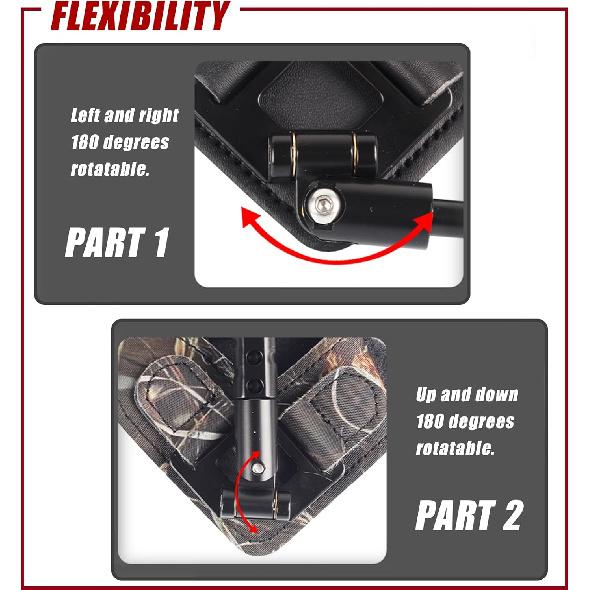 FLEXIBILITY

Left and right 180 degrees rotatable.

PART 1

Up and down 180 degrees rotatable.

PART 2