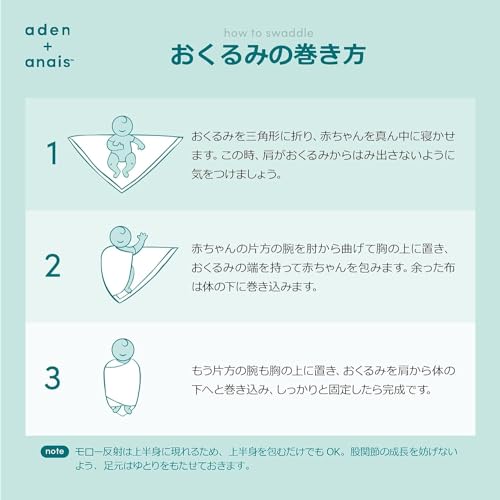 aden
+
anais™

how to swaddle
おくるみの巻き方

1
おくるみを三角形に折り、赤ちゃんを真ん中に寝かせます。この時、肩がおくるみからはみ出さないように気をつけましょう。

2
赤ちゃんの片方の腕を肘から曲げて胸の上に置き、おくるみの端を持って赤ちゃんを包みます。余った布は体の下に巻き込みます。

3
もう片方の腕も胸の上に置き、おくるみを肩から体の下へと巻き込み、しっかりと固定したら完成です。

note モロー反射は上半身に現れるため、上半身を包むだけでも OK。股関節の成長を妨げないよう、足元はゆとりをもたせておきます。