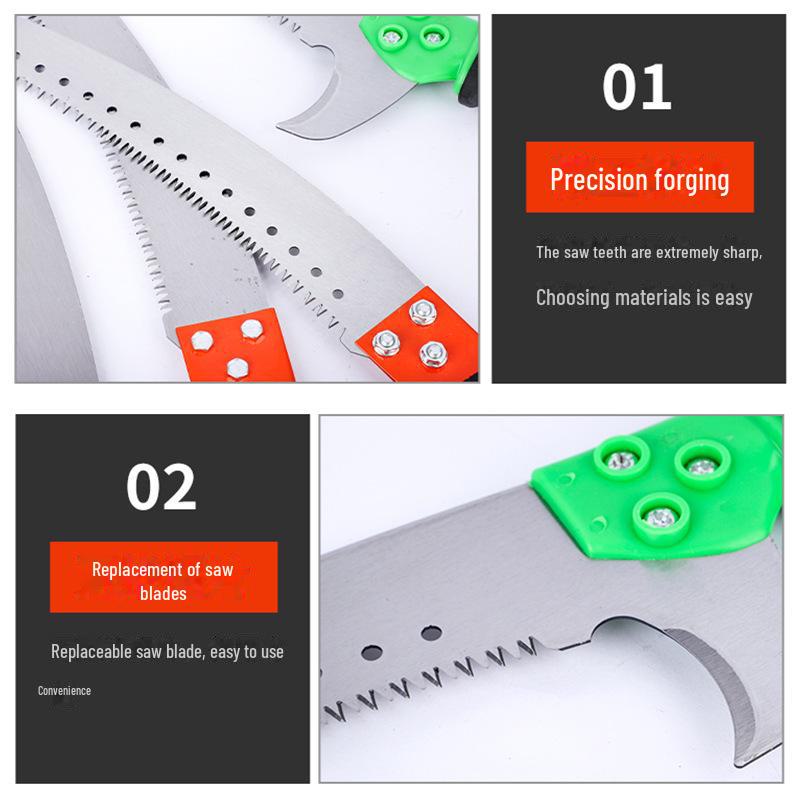 01

Precision forging

The saw teeth are extremely sharp,

Choosing materials is easy

02

Replacement of saw blades

Replaceable saw blade, easy to use

Convenience