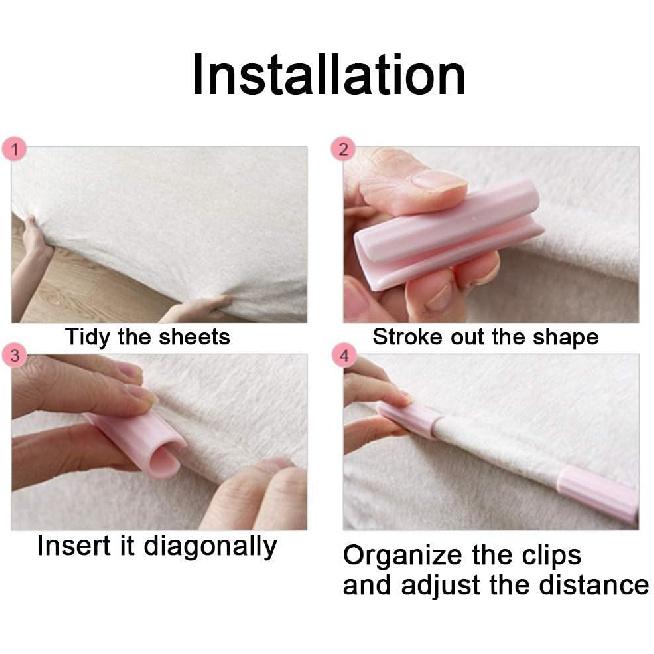 Installation

1

Tidy the sheets

2

Stroke out the shape

3

Insert it diagonally

4

Organize the clips and adjust the distance