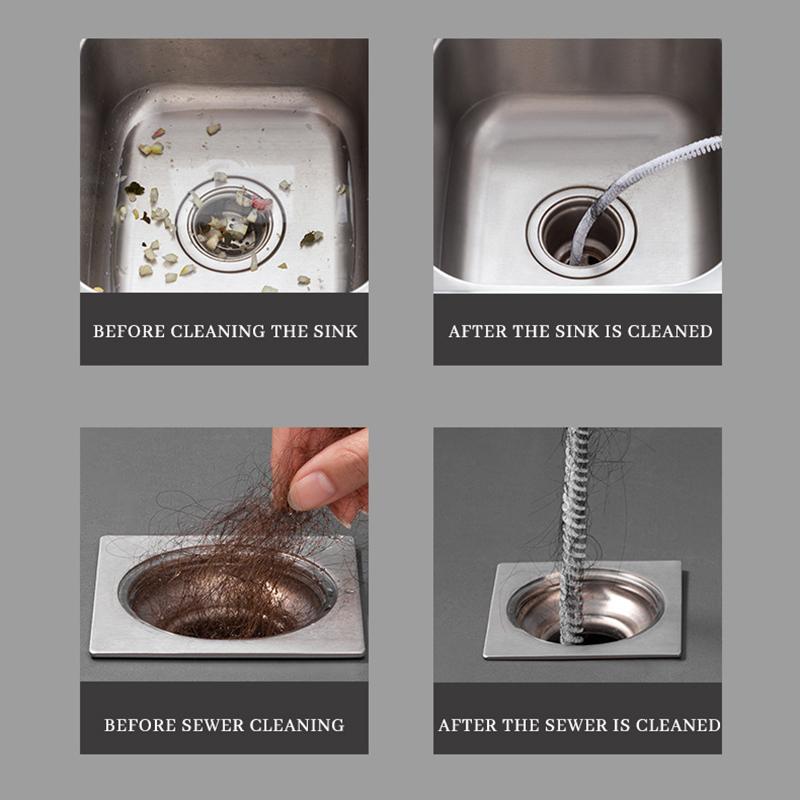 BEFORE CLEANING THE SINK

AFTER THE SINK IS CLEANED

BEFORE SEWER CLEANING

AFTER THE SEWER IS CLEANED