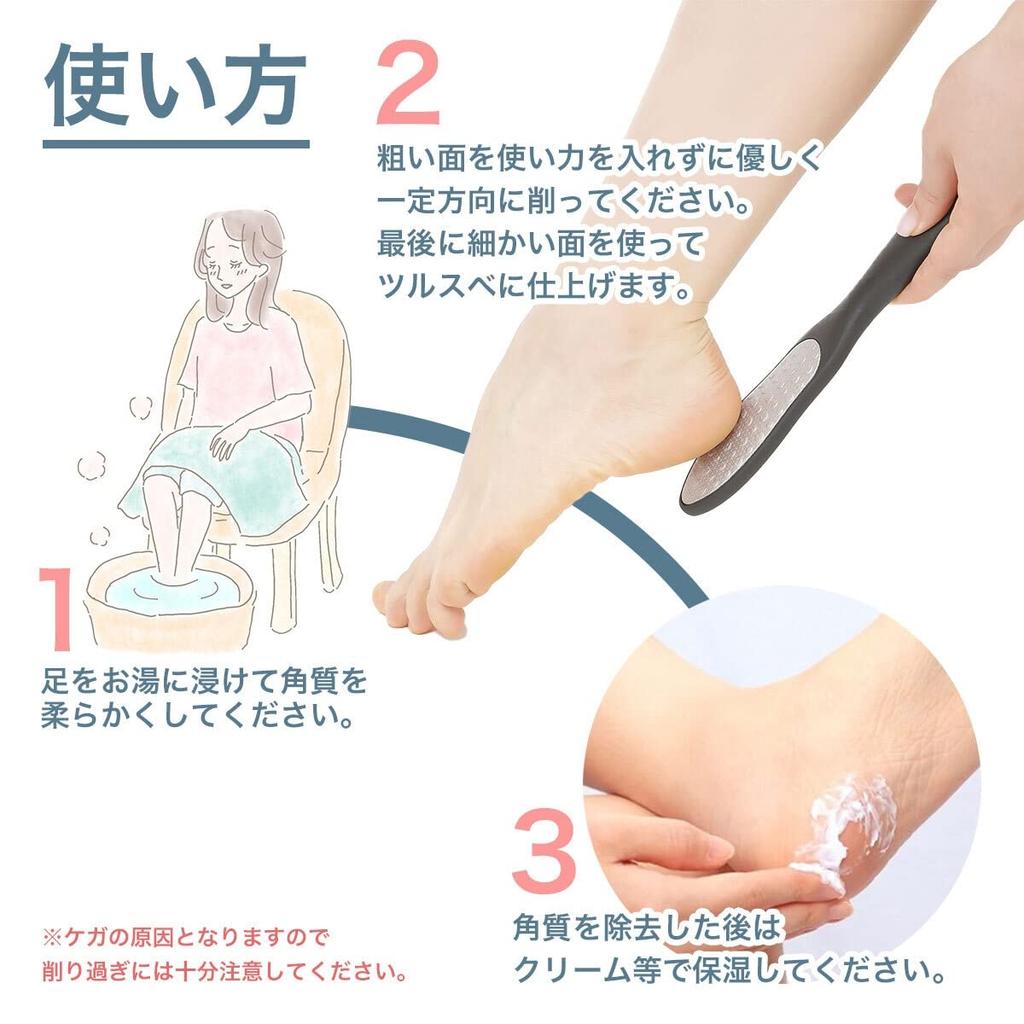 使い方

2
粗い面を使い力を入れずに優しく一定方向に削ってください。最後に細かい面を使ってツルスベに仕上げます。

1
足をお湯に浸けて角質を柔らかくしてください。

3
角質を除去した後はクリーム等で保湿してください。

※ケガの原因となりますので削り過ぎには十分注意してください。