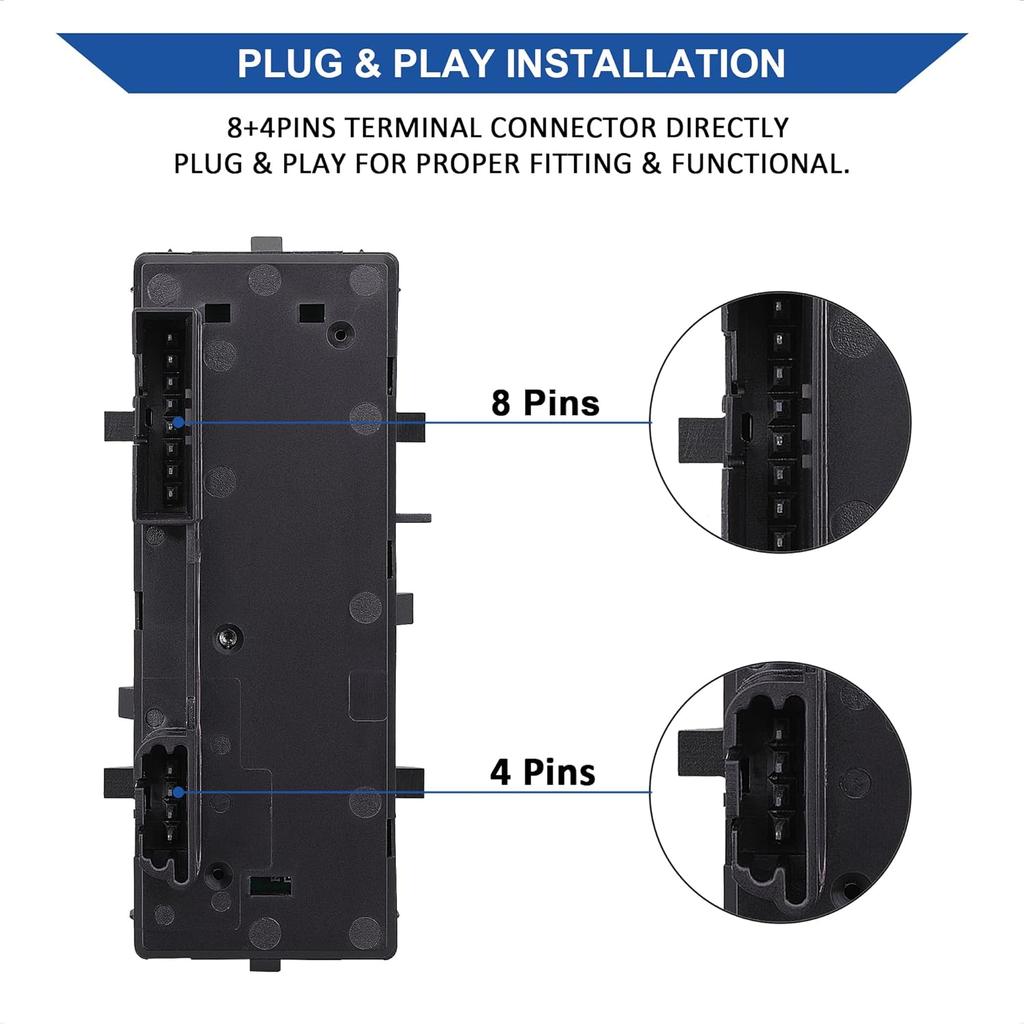 PLUG & PLAY INSTALLATION

8+4PINS TERMINAL CONNECTOR DIRECTLY PLUG & PLAY FOR PROPER FITTING & FUNCTIONAL.

8 Pins

4 Pins