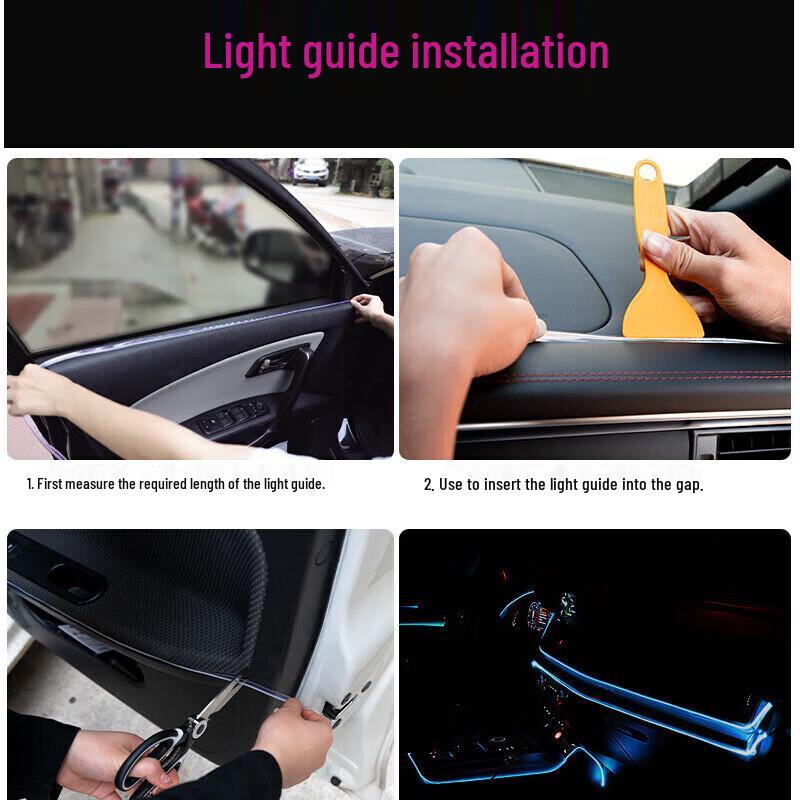 Light guide installation

1. First measure the required length of the light guide.

2. Use to insert the light guide into the gap.