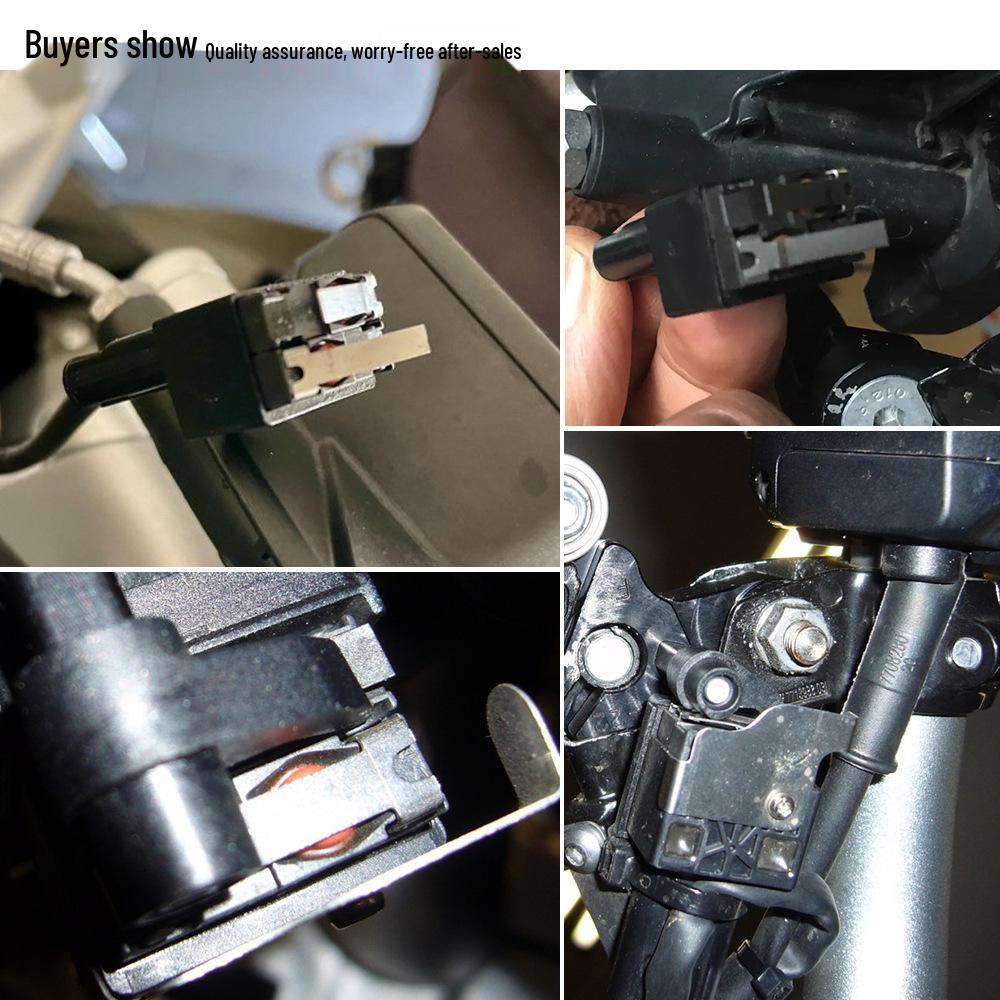 Buyers show Quality assurance, worry-free after-sales