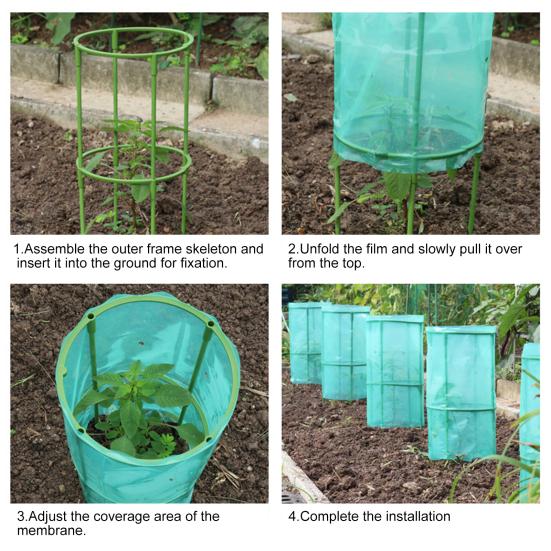 1.Assemble the outer frame skeleton and insert it into the ground for fixation.

2.Unfold the film and slowly pull it over from the top.

3.Adjust the coverage area of the membrane.

4.Complete the installation