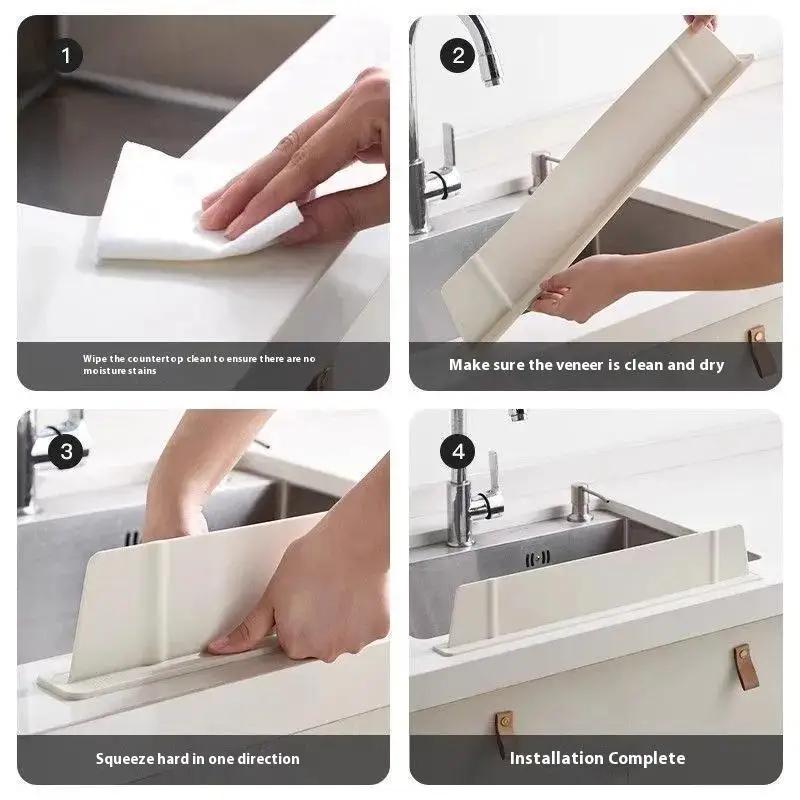 1

Wipe the countertop clean to ensure there are no moisture stains

2

Make sure the veneer is clean and dry

3

Squeeze hard in one direction

4

Installation Complete