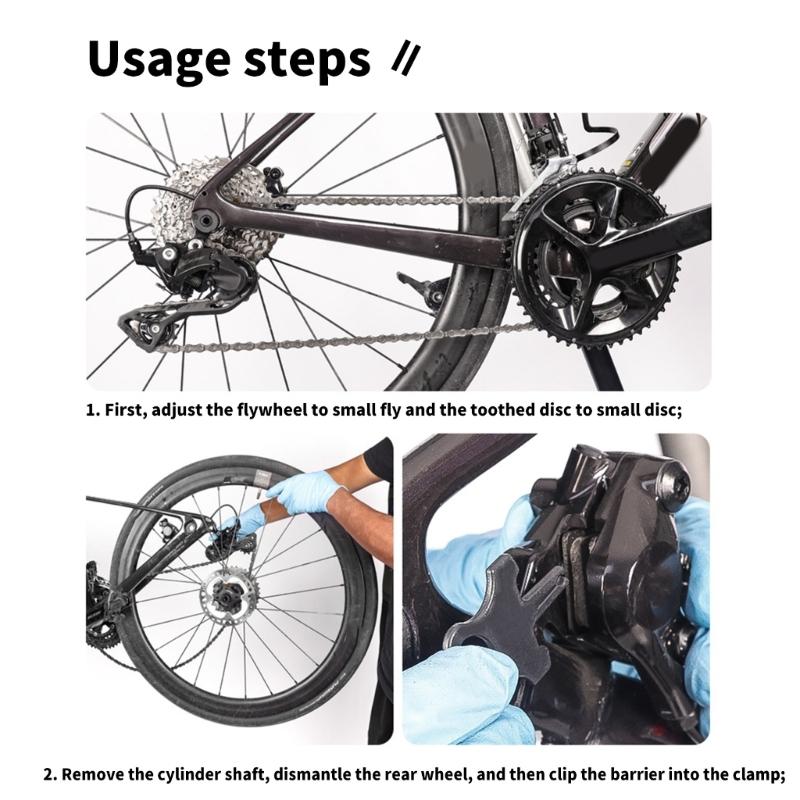 Usage steps //

1. First, adjust the flywheel to small fly and the toothed disc to small disc;

2. Remove the cylinder shaft, dismantle the rear wheel, and then clip the barrier into the clamp;