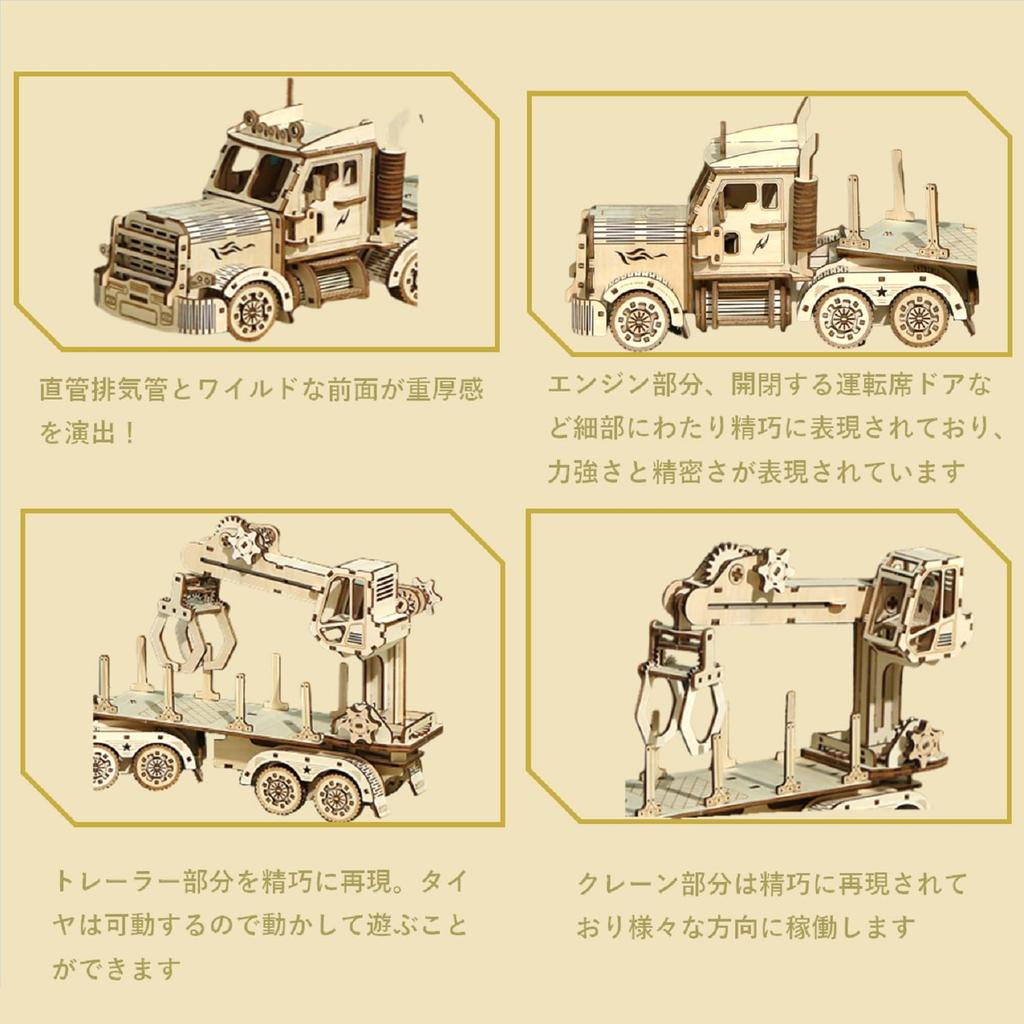 直管排気管とワイルドな前面が重厚感を演出！

エンジン部分、開閉する運転席ドアなど細部にわたり精巧に表現されており、力強さと精密さが表現されています

トレーラー部分を精巧に再現。タイヤは可動するので動かして遊ぶことができます

クレーン部分は精巧に再現されており様々な方向に稼働します