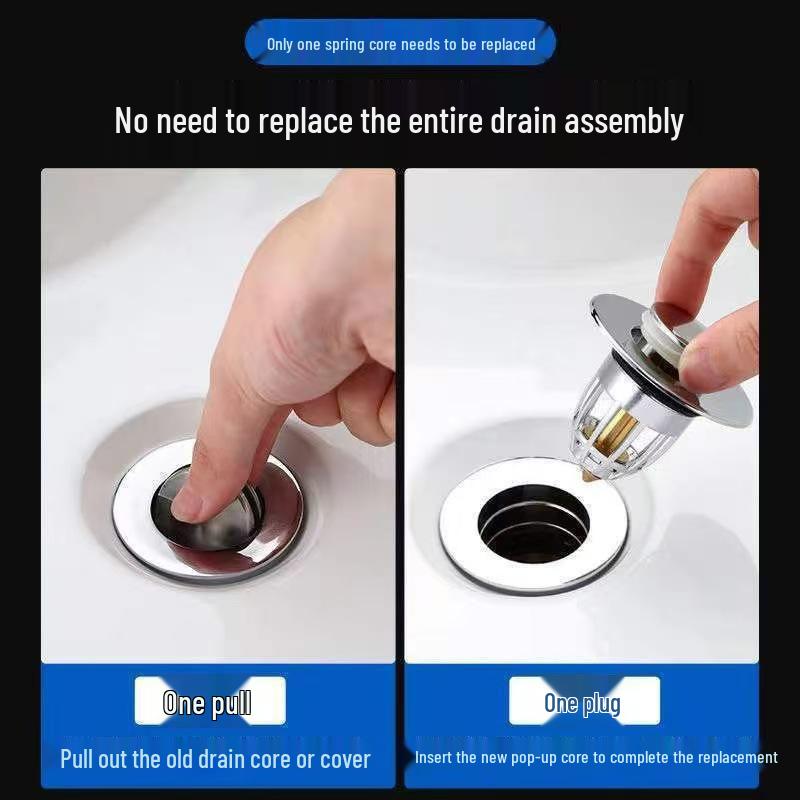 Only one spring core needs to be replaced

No need to replace the entire drain assembly

One pull

Pull out the old drain core or cover

One plug

Insert the new pop-up core to complete the replacement