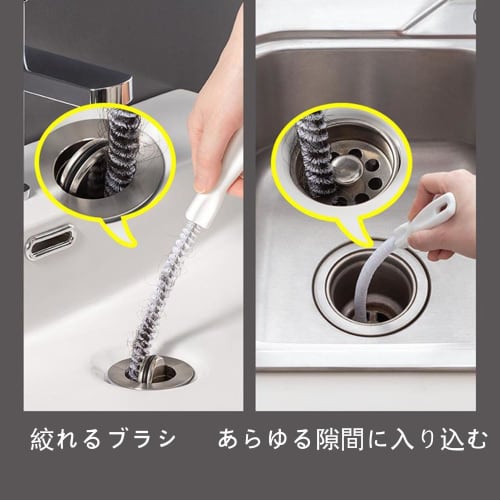 絞れるブラシ

あらゆる隙間に入り込む