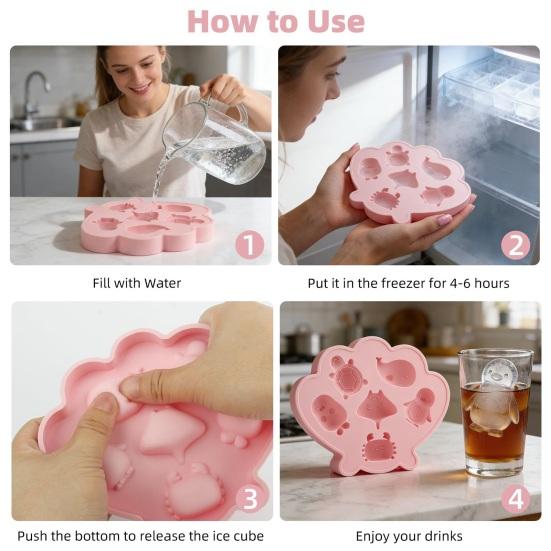 How to Use

1

Fill with Water

2

Put it in the freezer for 4-6 hours

3

Push the bottom to release the ice cube

4

Enjoy your drinks