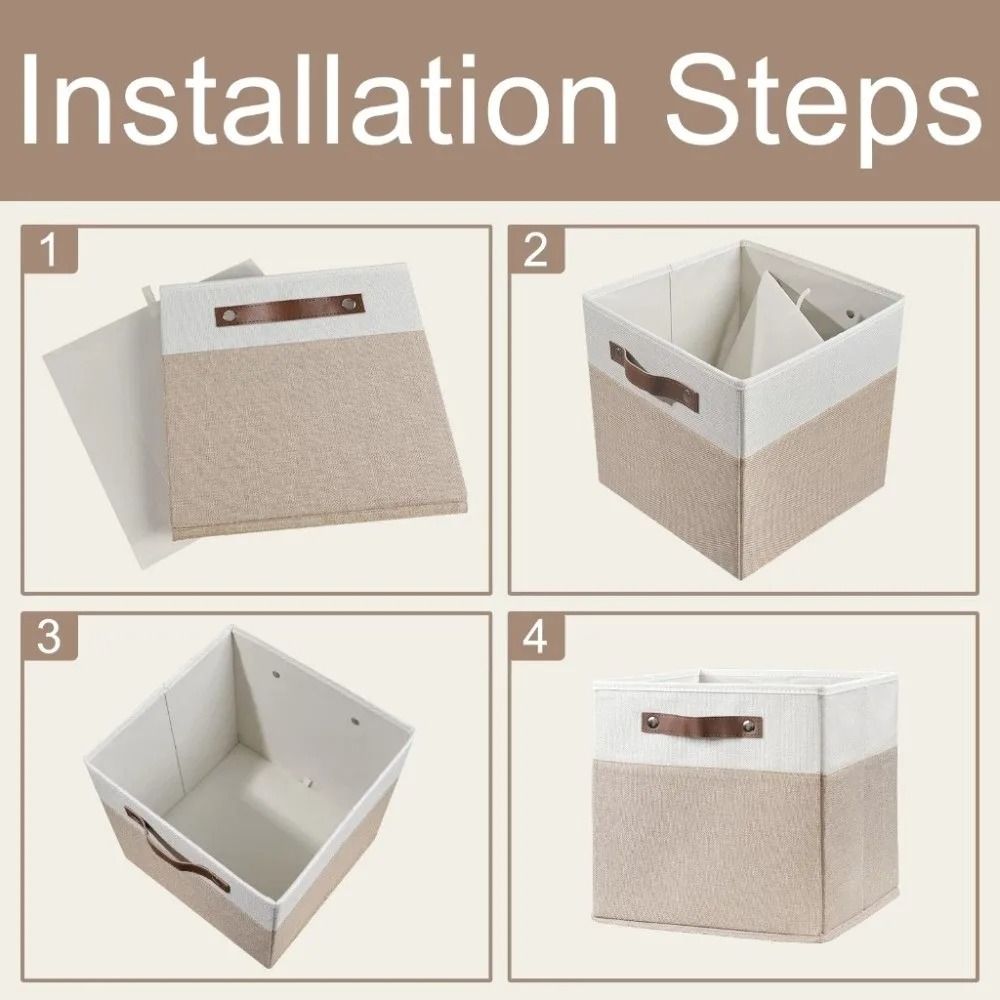 Installation Steps

1

2

3

4