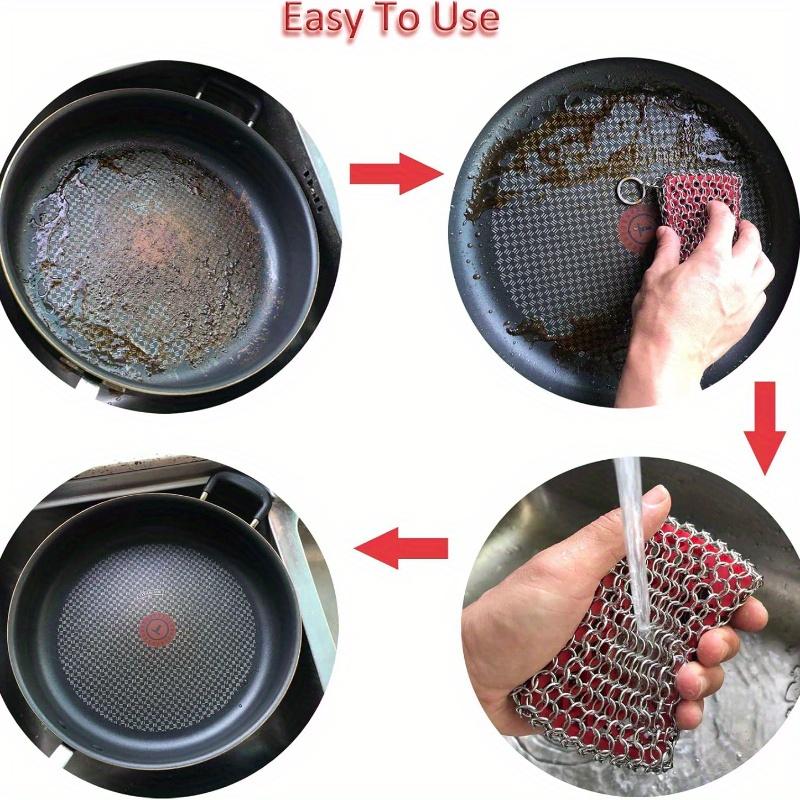 Easy To Use