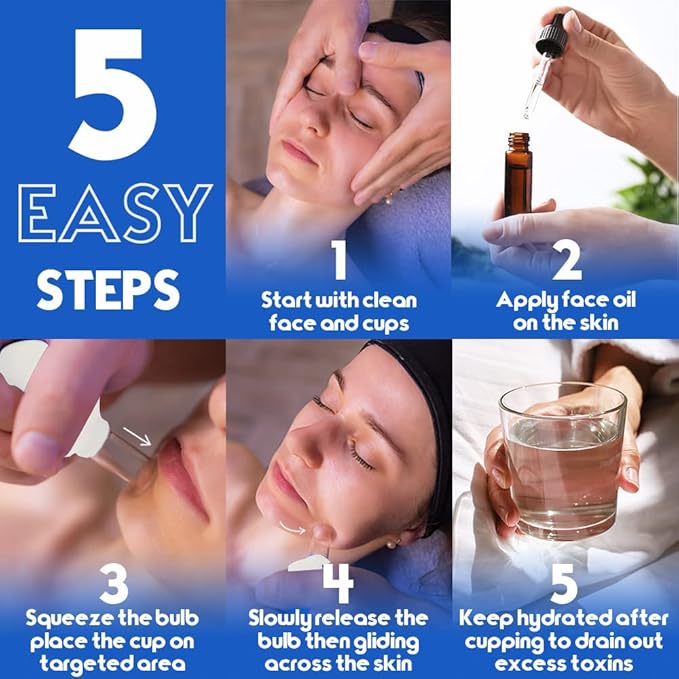 5 EASY STEPS

1
Start with clean face and cups

2
Apply face oil on the skin

3
Squeeze the bulb place the cup on targeted area

4
Slowly release the bulb then gliding across the skin

5
Keep hydrated after cupping to drain out excess toxins